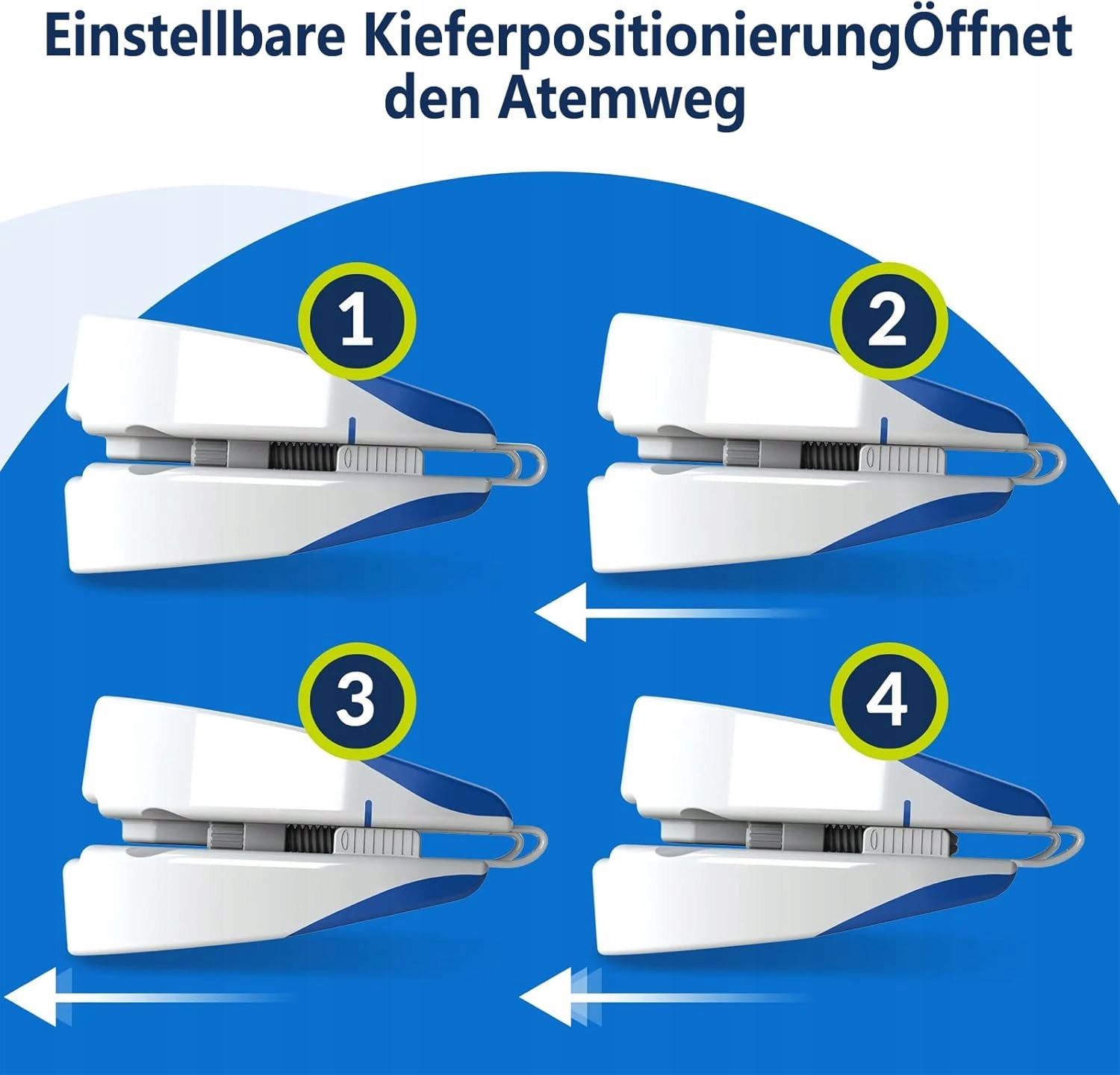 Einstellbare KieferpositionierungÖffnet den Atemweg

1

2

3

4