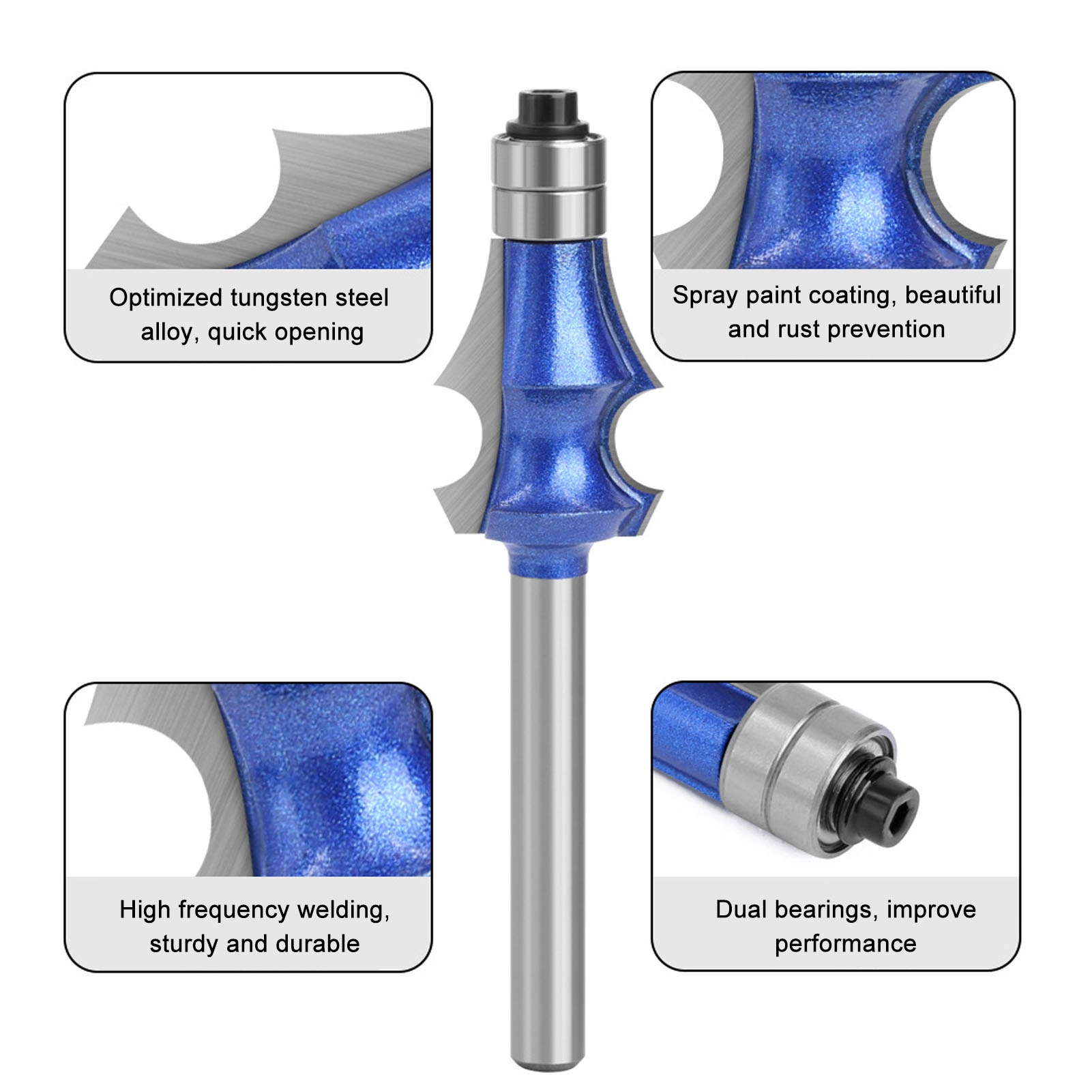 Optimized tungsten steel alloy, quick opening

Spray paint coating, beautiful and rust prevention

High frequency welding, sturdy and durable

Dual bearings, improve performance