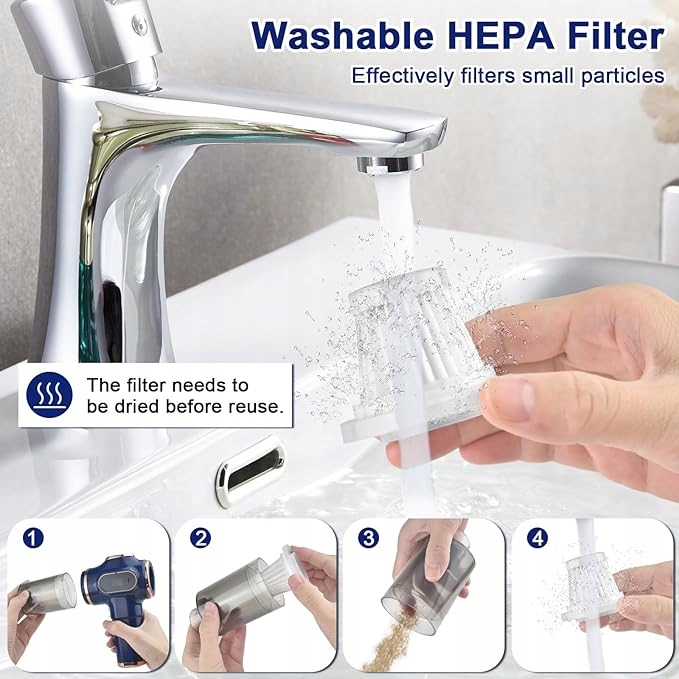 Washable HEPA Filter
Effectively filters small particles

The filter needs to be dried before reuse.

1

2

3

4