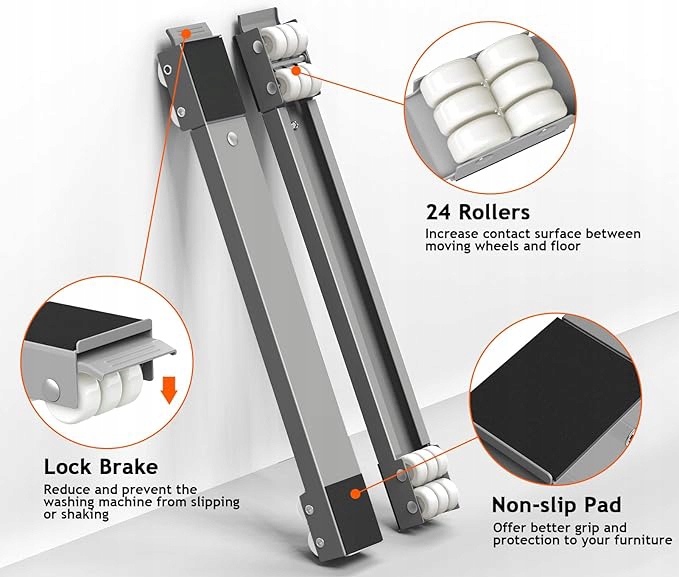 24 Rollers
Increase contact surface between moving wheels and floor

Lock Brake
Reduce and prevent the washing machine from slipping or shaking

Non-slip Pad
Offer better grip and protection to your furniture