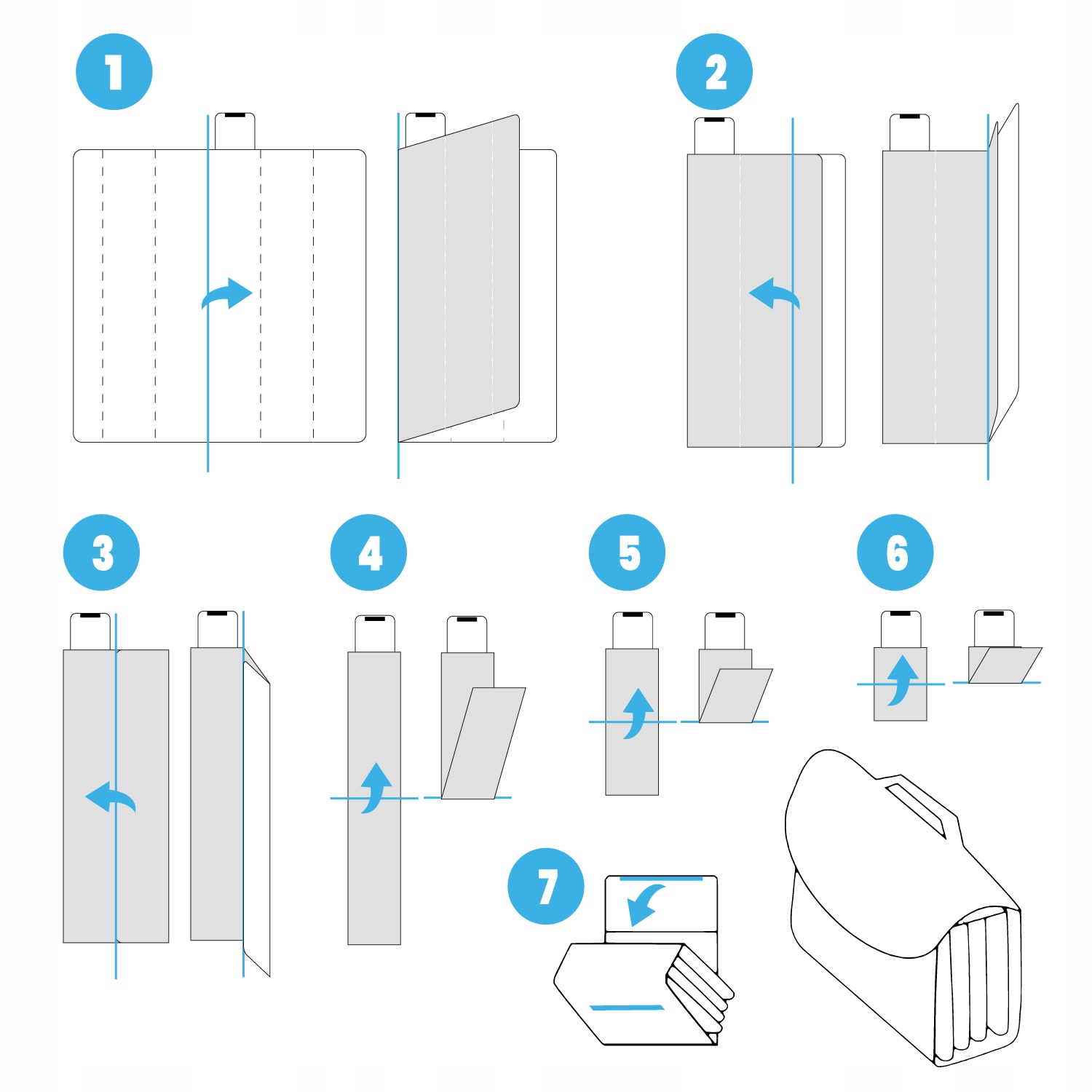 1
2
3
4
5
6
7