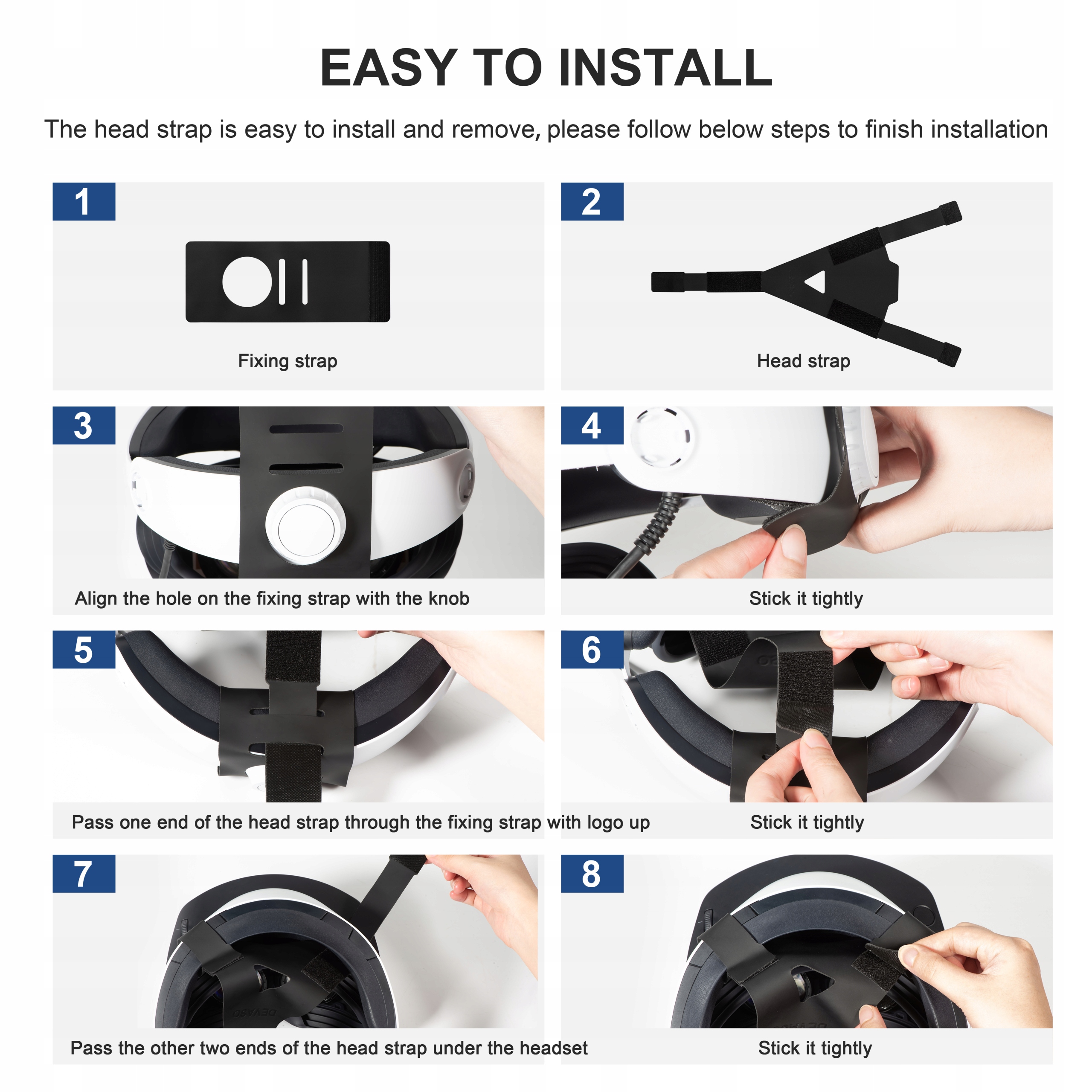 EASY TO INSTALL

The head strap is easy to install and remove, please follow below steps to finish installation

1

Fixing strap

2

Head strap

3

Align the hole on the fixing strap with the knob

4

Stick it tightly

5

Pass one end of the head strap through the fixing strap with logo up

6

Stick it tightly

7

Pass the other two ends of the head strap under the headset

8

Stick it tightly