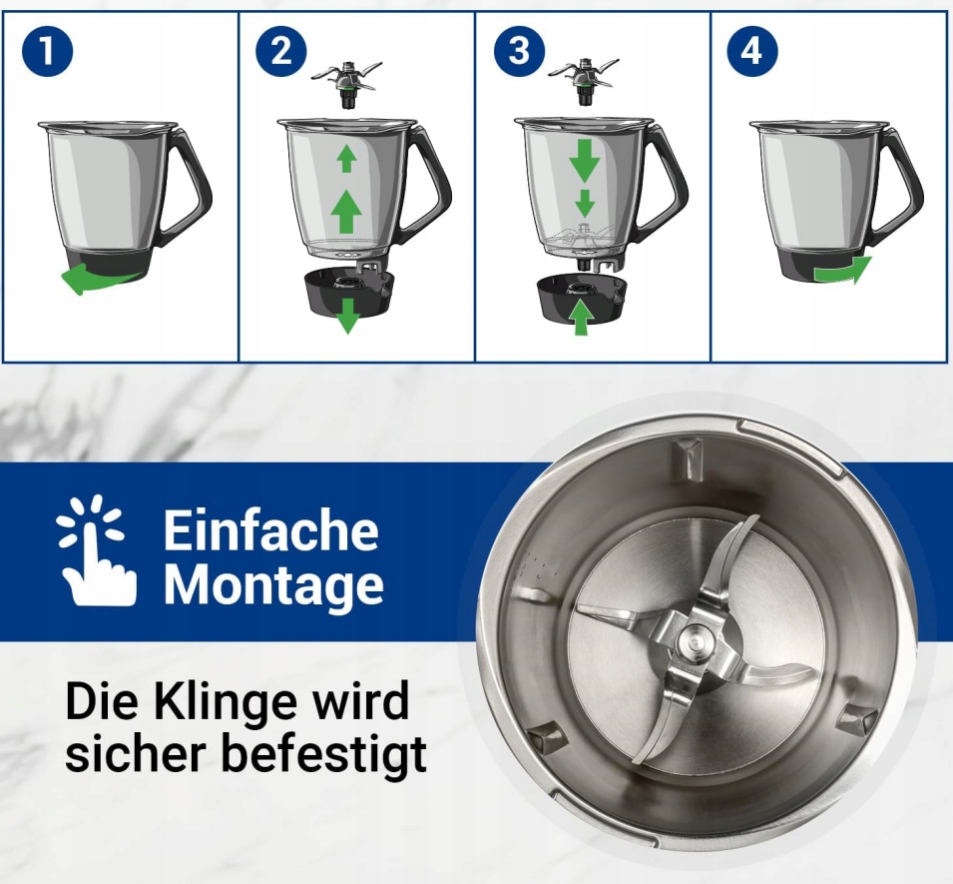 1

2

3

4

Einfache Montage

Die Klinge wird sicher befestigt