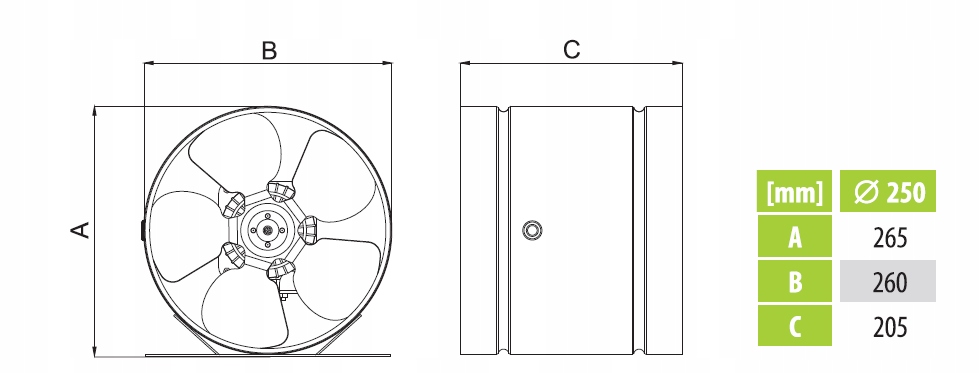 B

C

A

| [mm] | ∅ 250 |
|---|---|
| A | 265 |
| B | 260 |
| C | 205 |