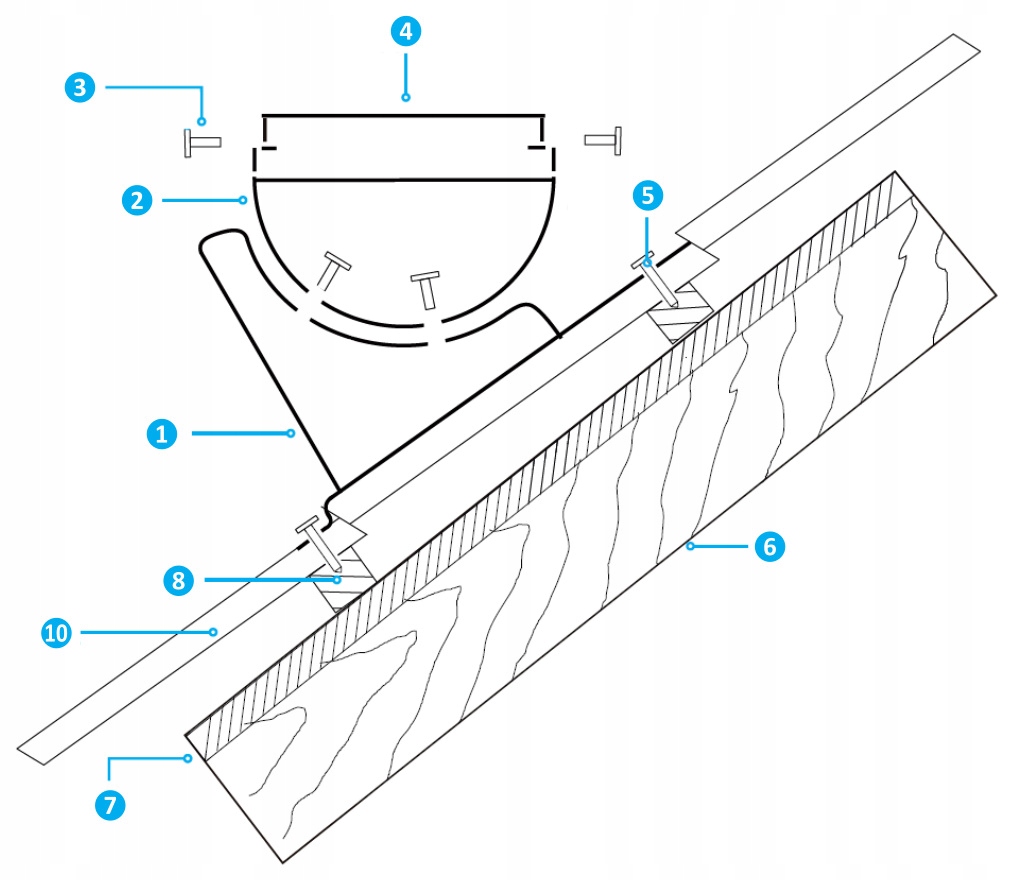 4
3
2
5
1
6
8
10
7