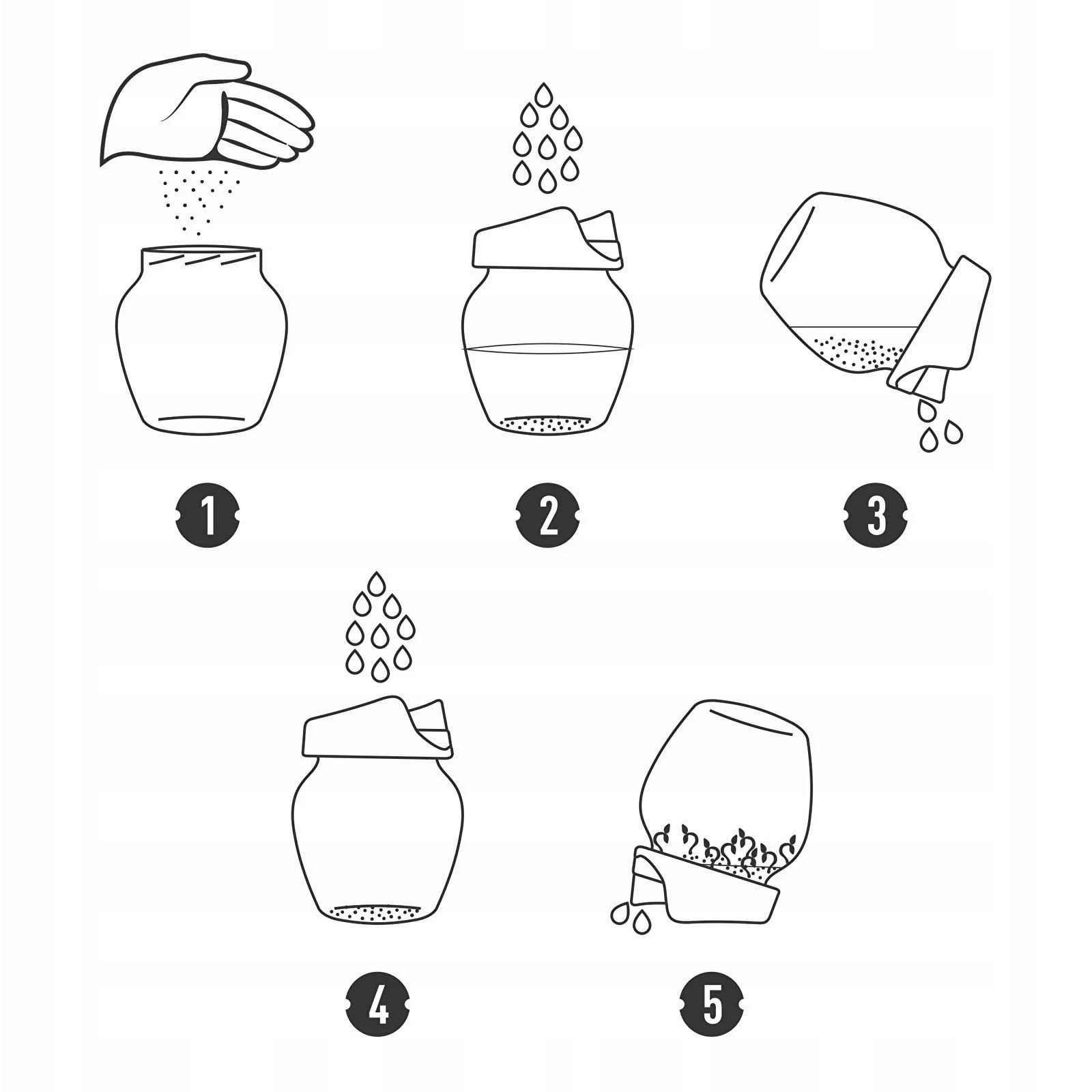 1

2

3

4

5