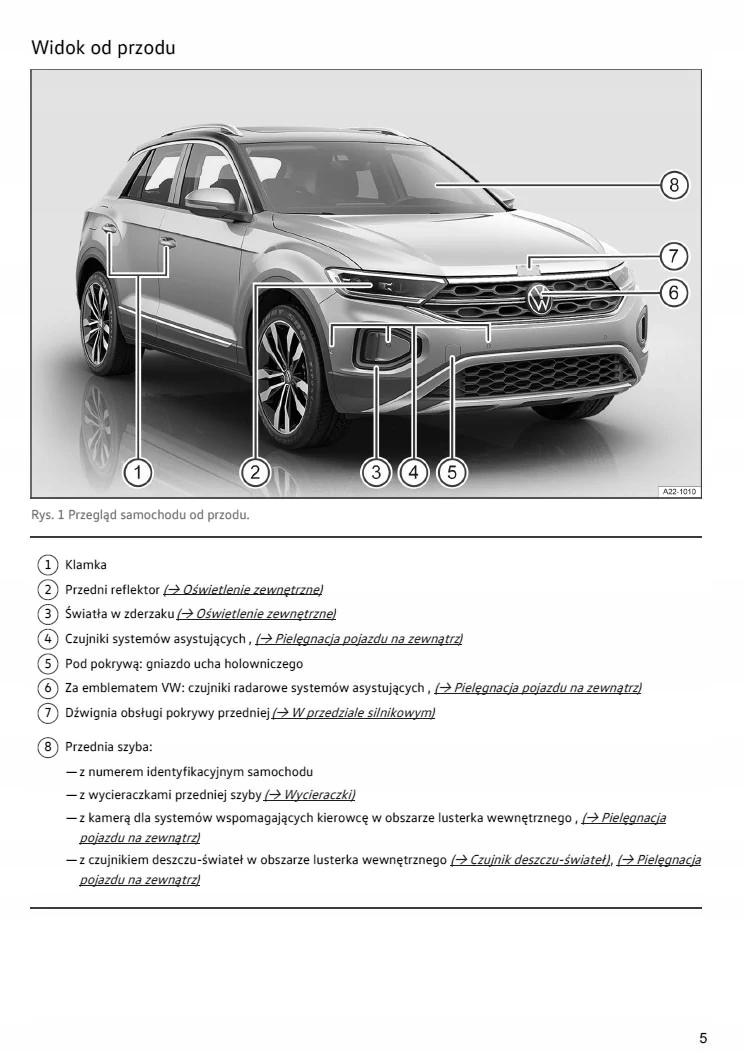 Widok od przodu

8
7
6
1
2
3
4
5
A22-1010

Rys. 1 Przegląd samochodu od przodu.

1 Klamka

2 Przedni reflektor (→ Oświetlenie zewnętrzne)

3 Światła w zderzaku (→ Oświetlenie zewnętrzne)

4 Czujniki systemów asystujących , (→ Pielęgnacja pojazdu na zewnątrz)

5 Pod pokrywą: gniazdo ucha holowniczego

6 Za emblematem VW: czujniki radarowe systemów asystujących , (→ Pielęgnacja pojazdu na zewnątrz)

7 Dźwignia obsługi pokrywy przedniej (→ W przedziale silnikowym)

8 Przednia szyba:

— z numerem identyfikacyjnym samochodu

— z wycieraczkami przedniej szyby (→ Wycieraczki)

— z kamerą dla systemów wspomagających kierowcę w obszarze lusterka wewnętrznego , (→ Pielęgnacja pojazdu na zewnątrz)

— z czujnikiem deszczu-świateł w obszarze lusterka wewnętrznego (→ Czujnik deszczu-świateł), (→ Pielęgnacja pojazdu na zewnątrz)

5