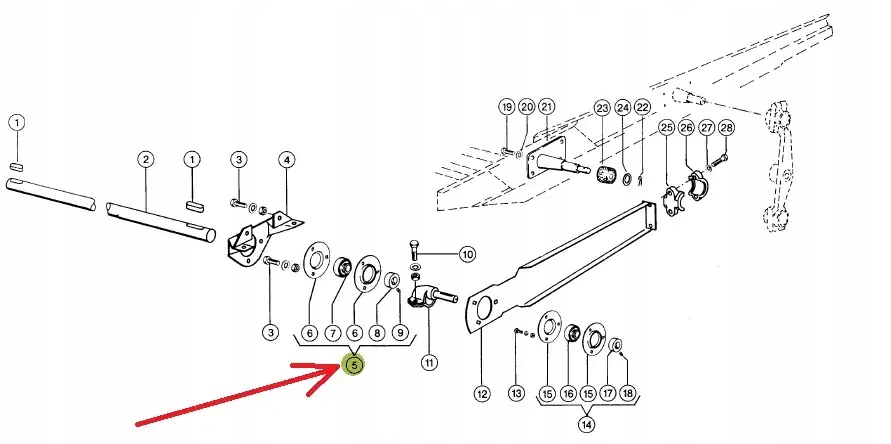 1
2
1
3
4
19
20
21
23
24
22
25
26
27
28
10
3
6
7
6
8
9
5
11
12
13
15
16
15
17
18
14