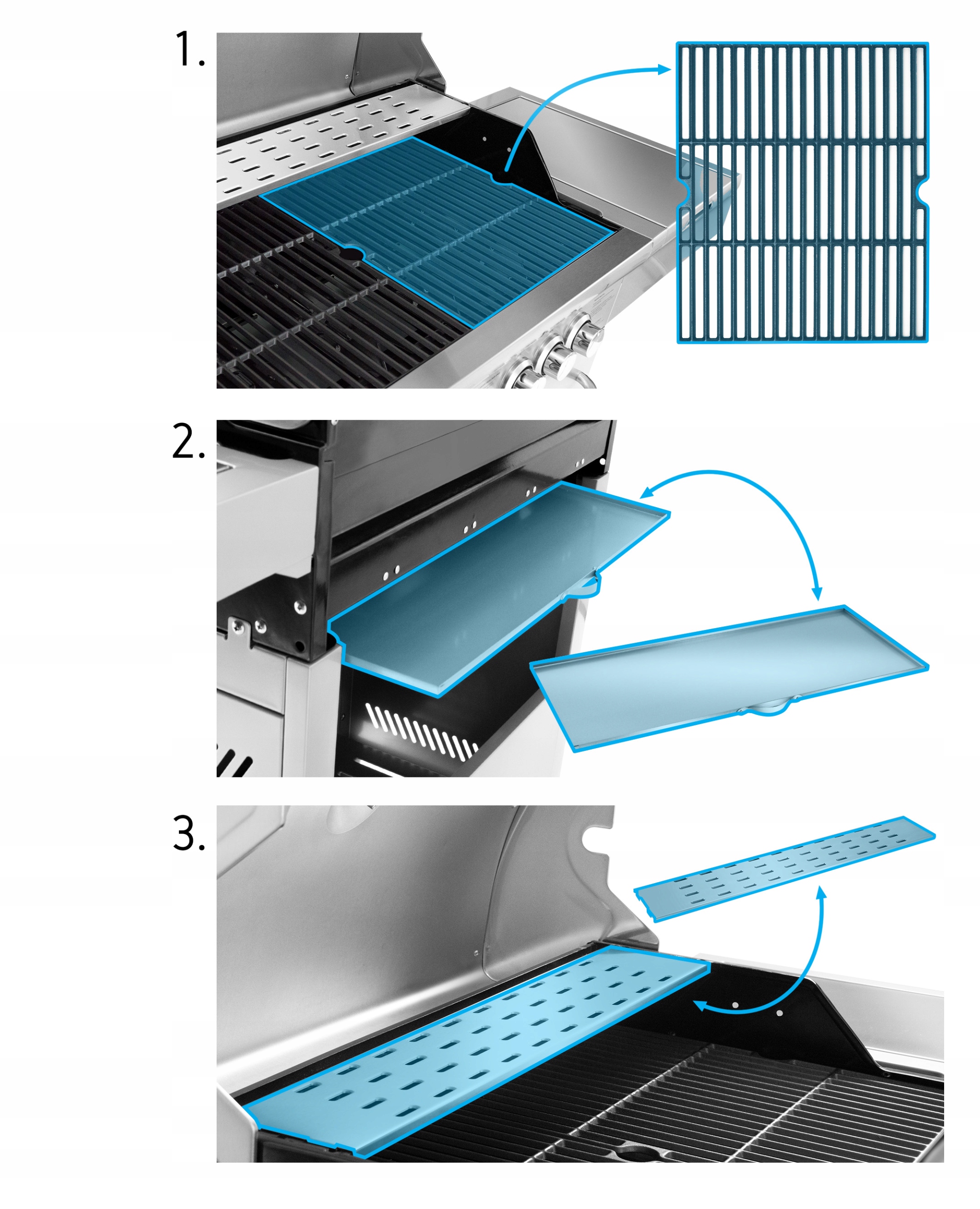 1.

2.

3.