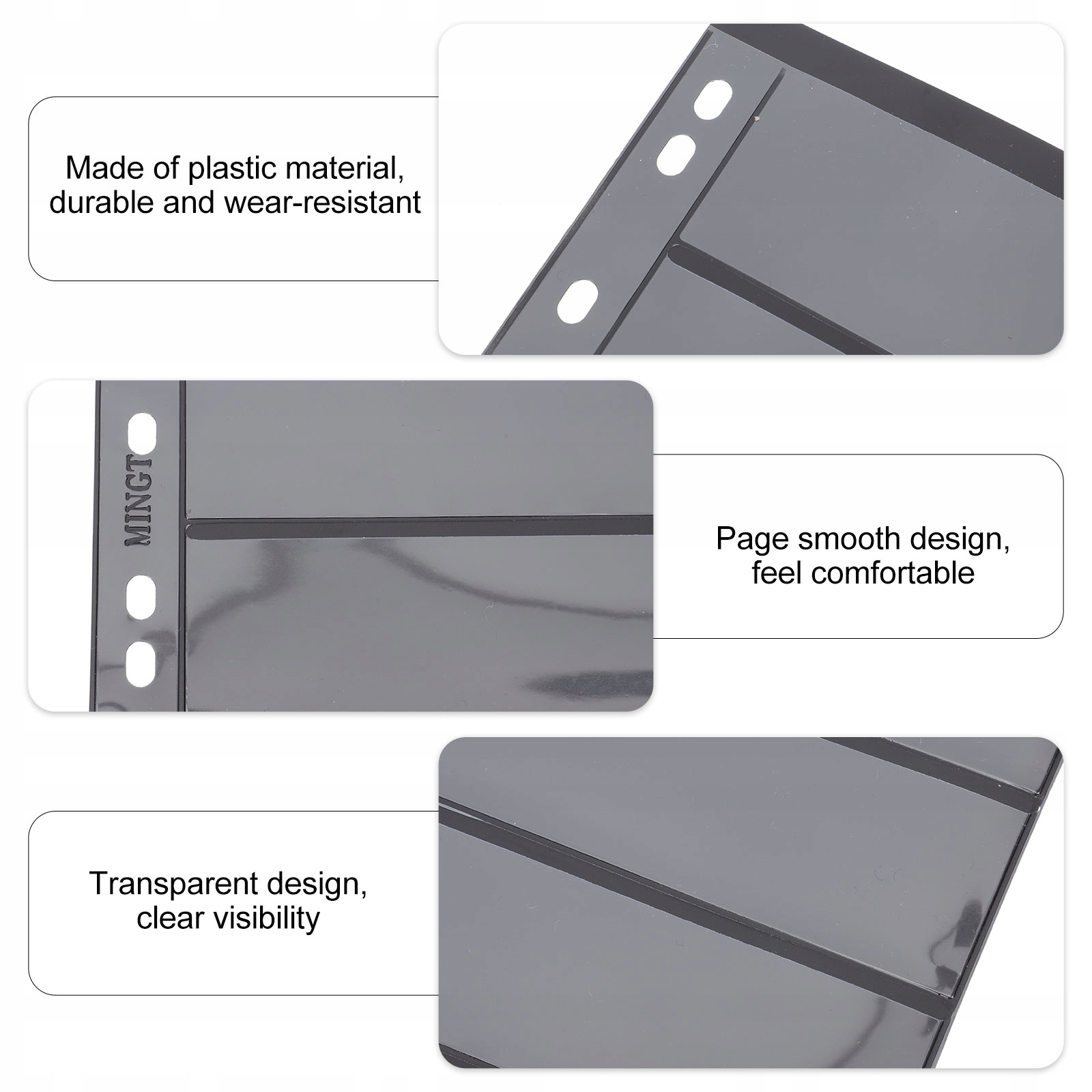 Made of plastic material, durable and wear-resistant

MINGT

Page smooth design, feel comfortable

Transparent design, clear visibility