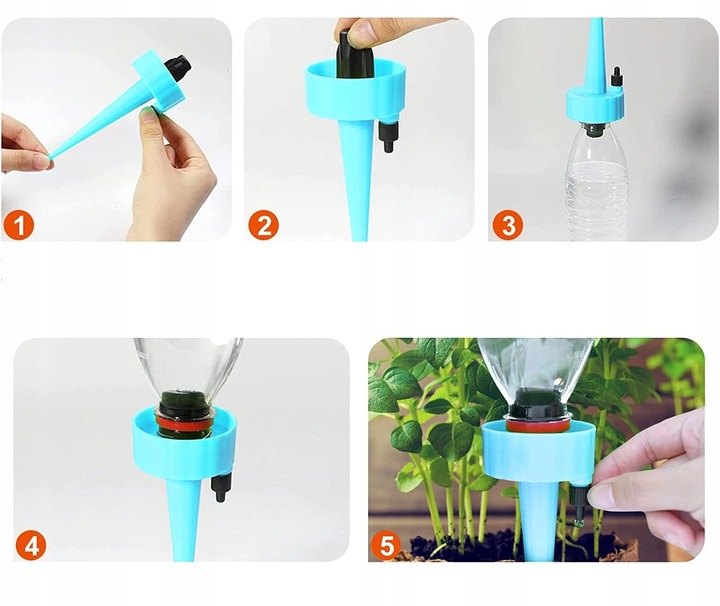 1
2
3
4
5