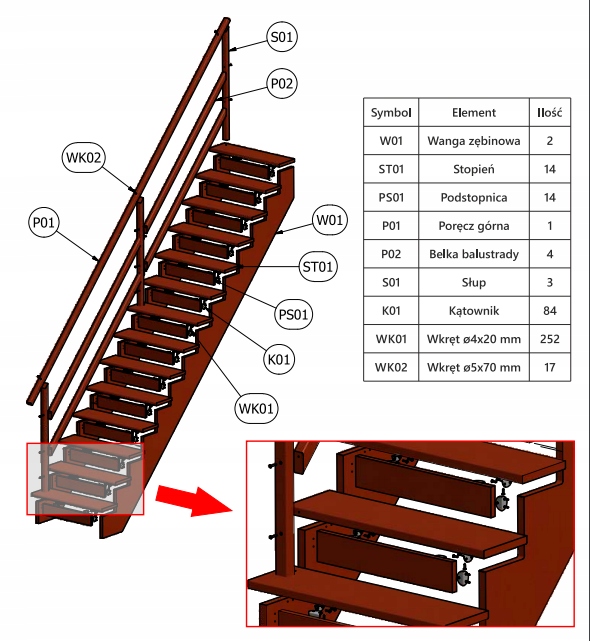 S01
P02
WK02
P01
W01
ST01
PS01
K01
WK01

| Symbol | Element | Ilość |
|---|---|---|
| W01 | Wanga zębinowa | 2 |
| ST01 | Stopień | 14 |
| PS01 | Podstopnica | 14 |
| P01 | Poręcz górna | 1 |
| P02 | Belka balustrady | 4 |
| S01 | Słup | 3 |
| K01 | Kątownik | 84 |
| WK01 | Wkręt ø4x20 mm | 252 |
| WK02 | Wkręt ø5x70 mm | 17 |