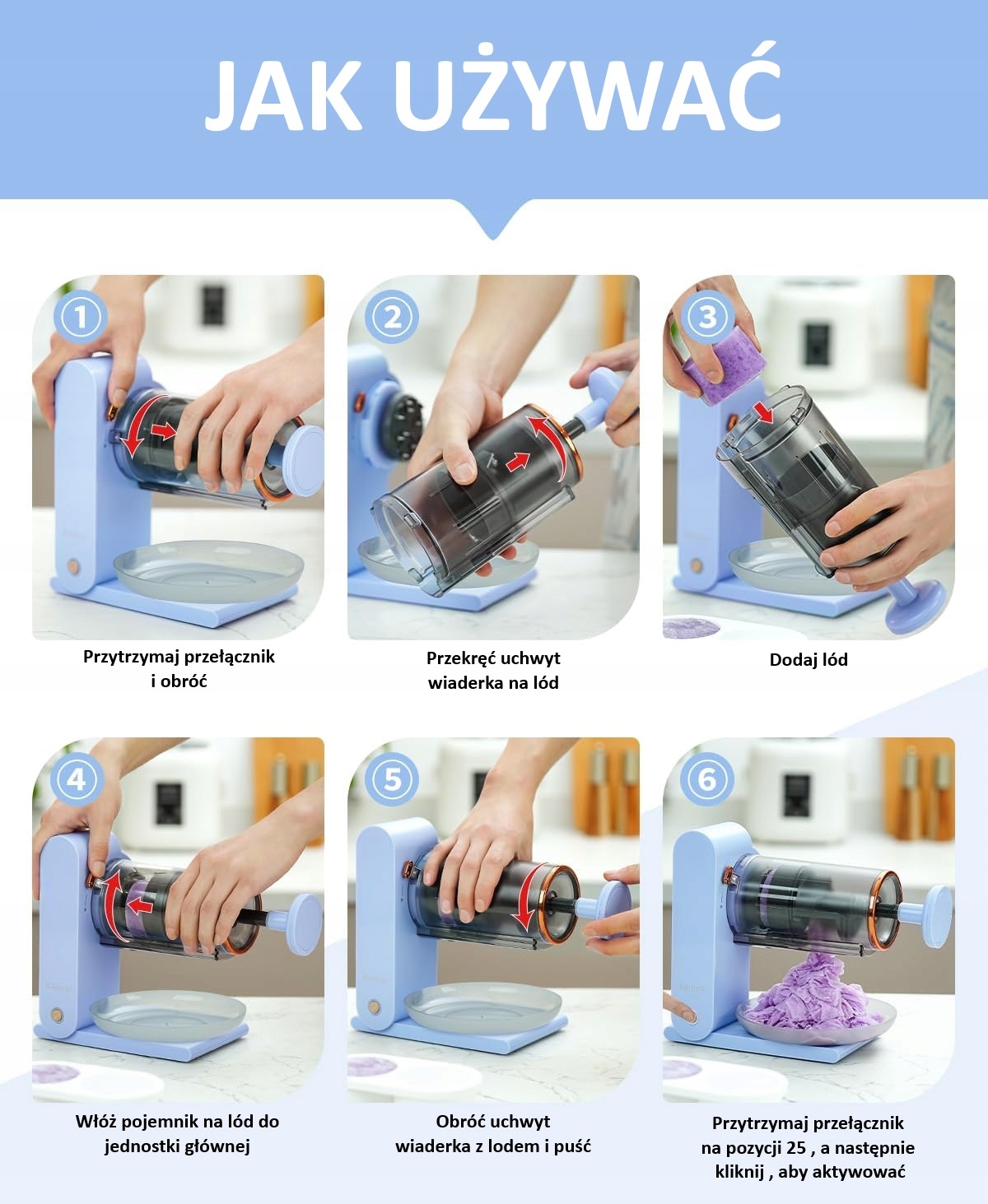 JAK UŻYWAĆ

1

Przytrzymaj przełącznik i obróć

2

Przekręć uchwyt wiaderka na lód

3

Dodaj lód

4

Włóż pojemnik na lód do jednostki głównej

5

Obróć uchwyt wiaderka z lodem i puść

6

Przytrzymaj przełącznik na pozycji 25 , a następnie kliknij , aby aktywować