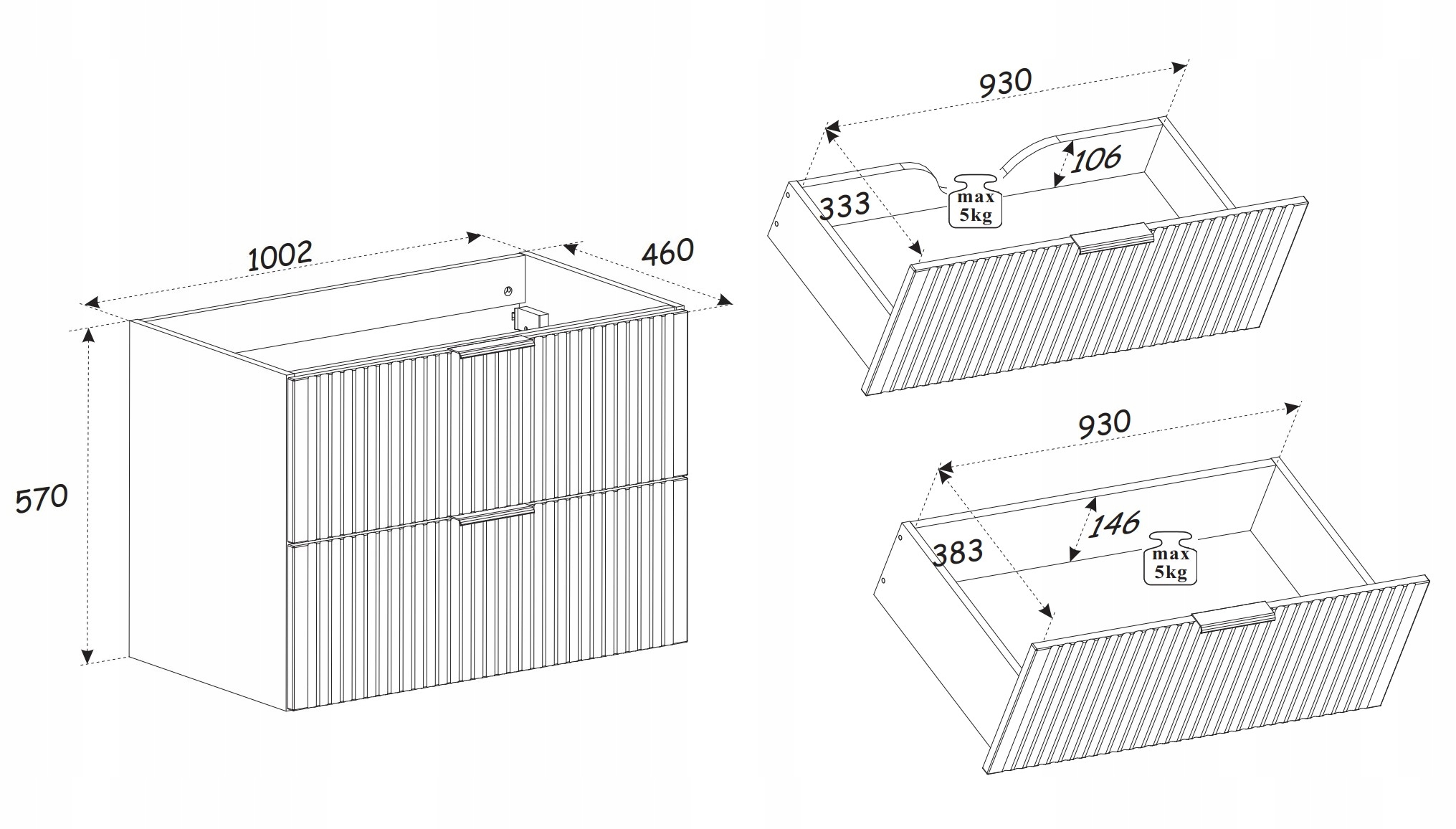 1002

460

570

930

106

333

max
5kg

930

146

383

max
5kg