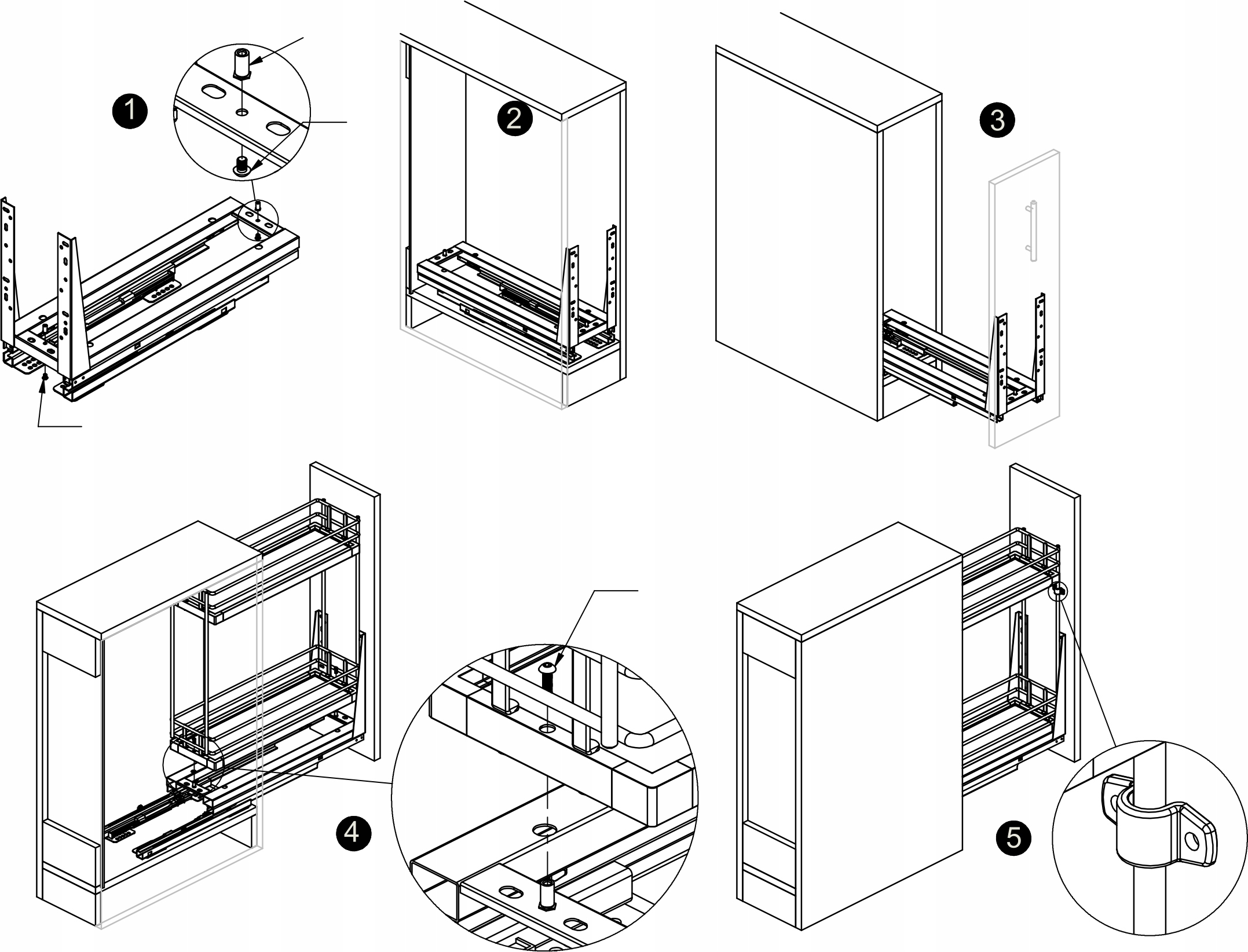 1

2

3

4

5