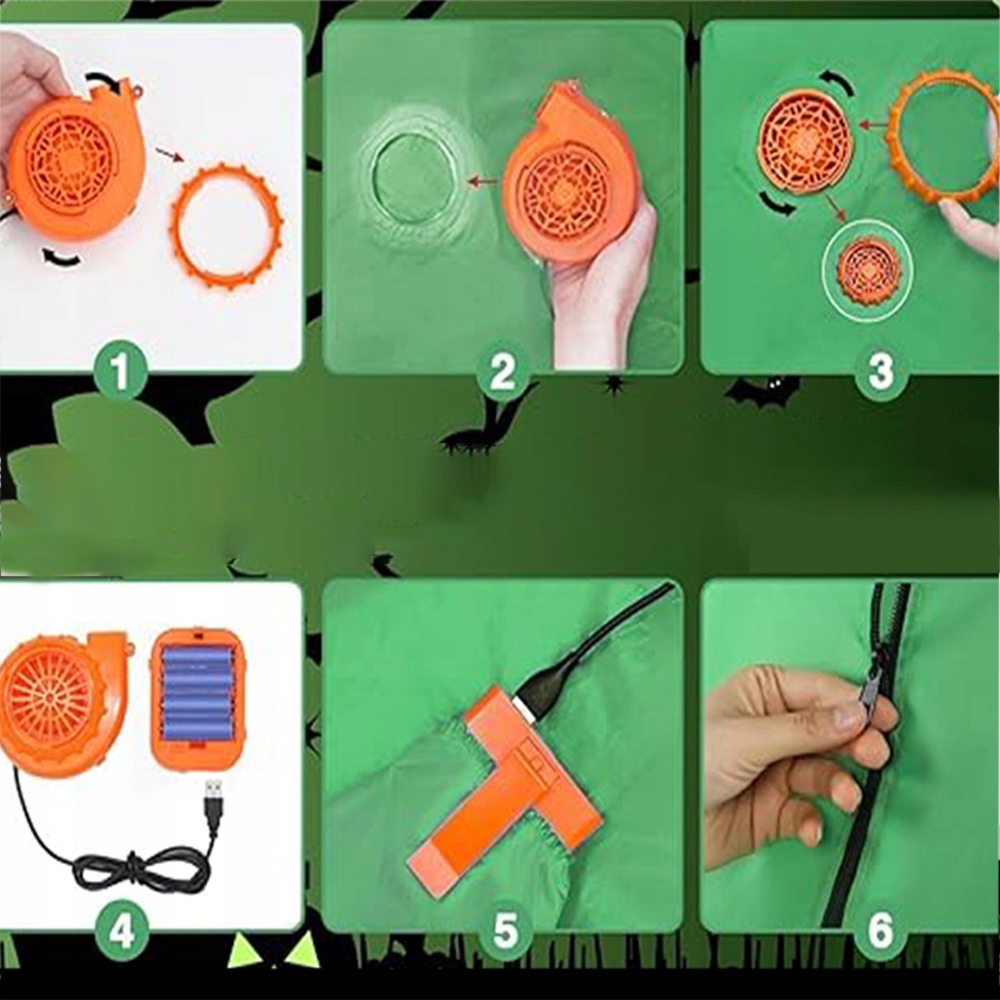 1
2
3
4
5
6