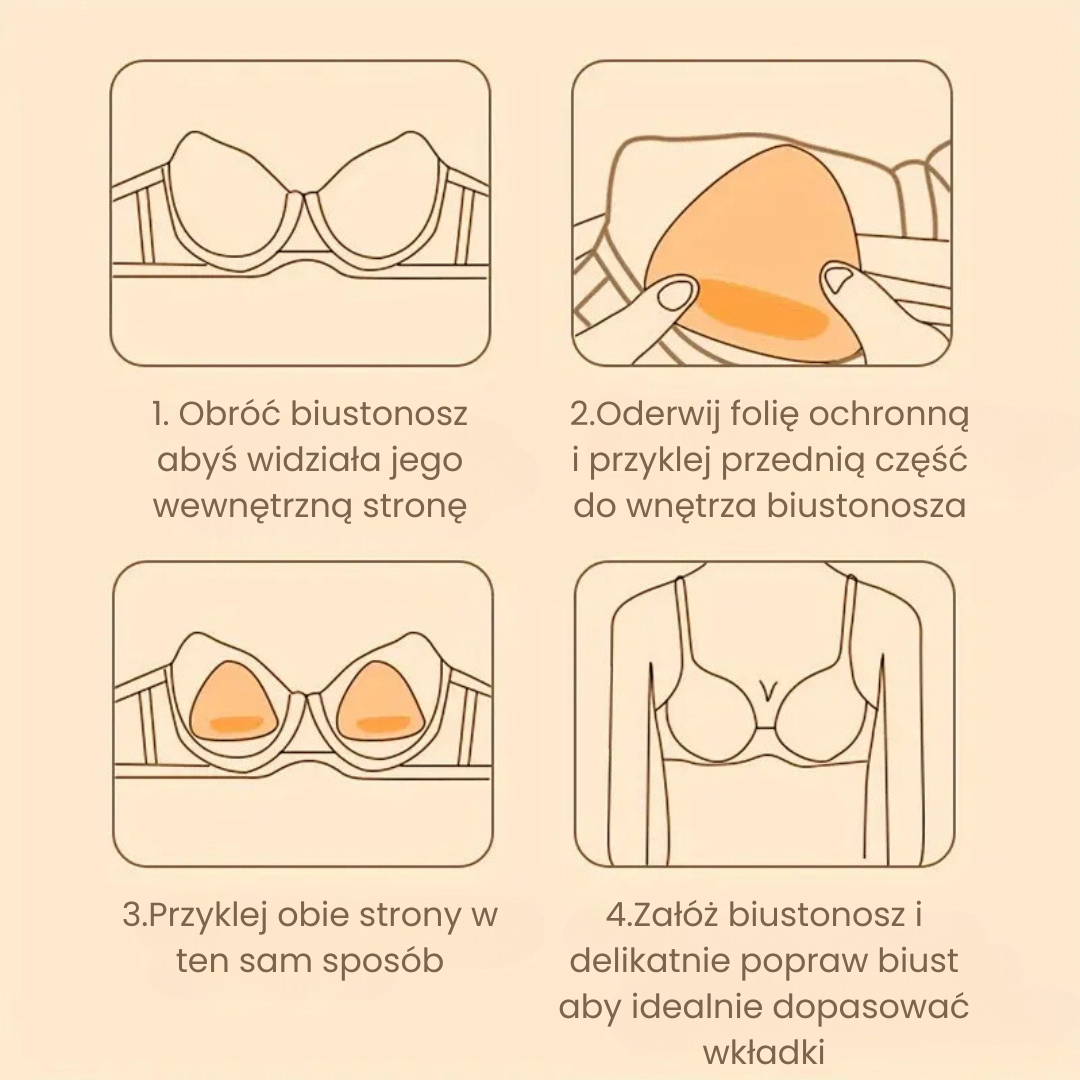 1. Obróć biustonosz abyś widziała jego wewnętrzną stronę

2.Oderwij folię ochronną i przyklej przednią część do wnętrza biustonosza

3.Przyklej obie strony w ten sam sposób

4.Załóż biustonosz i delikatnie popraw biust aby idealnie dopasować wkładki