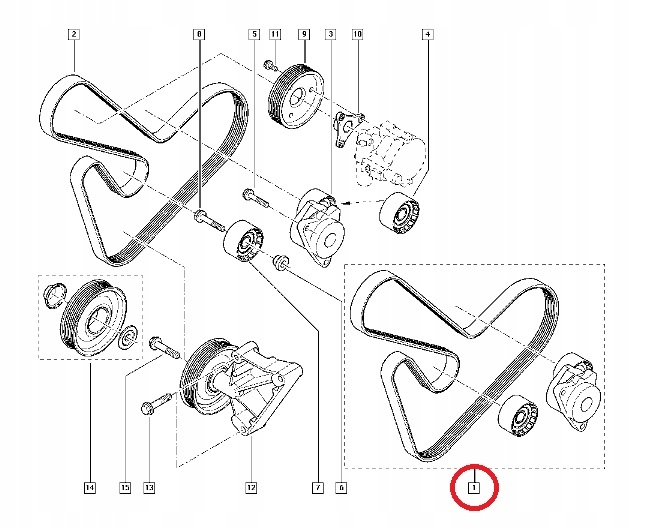 2
8
5
11
9
3
10
4
14
15
13
12
7
6
1