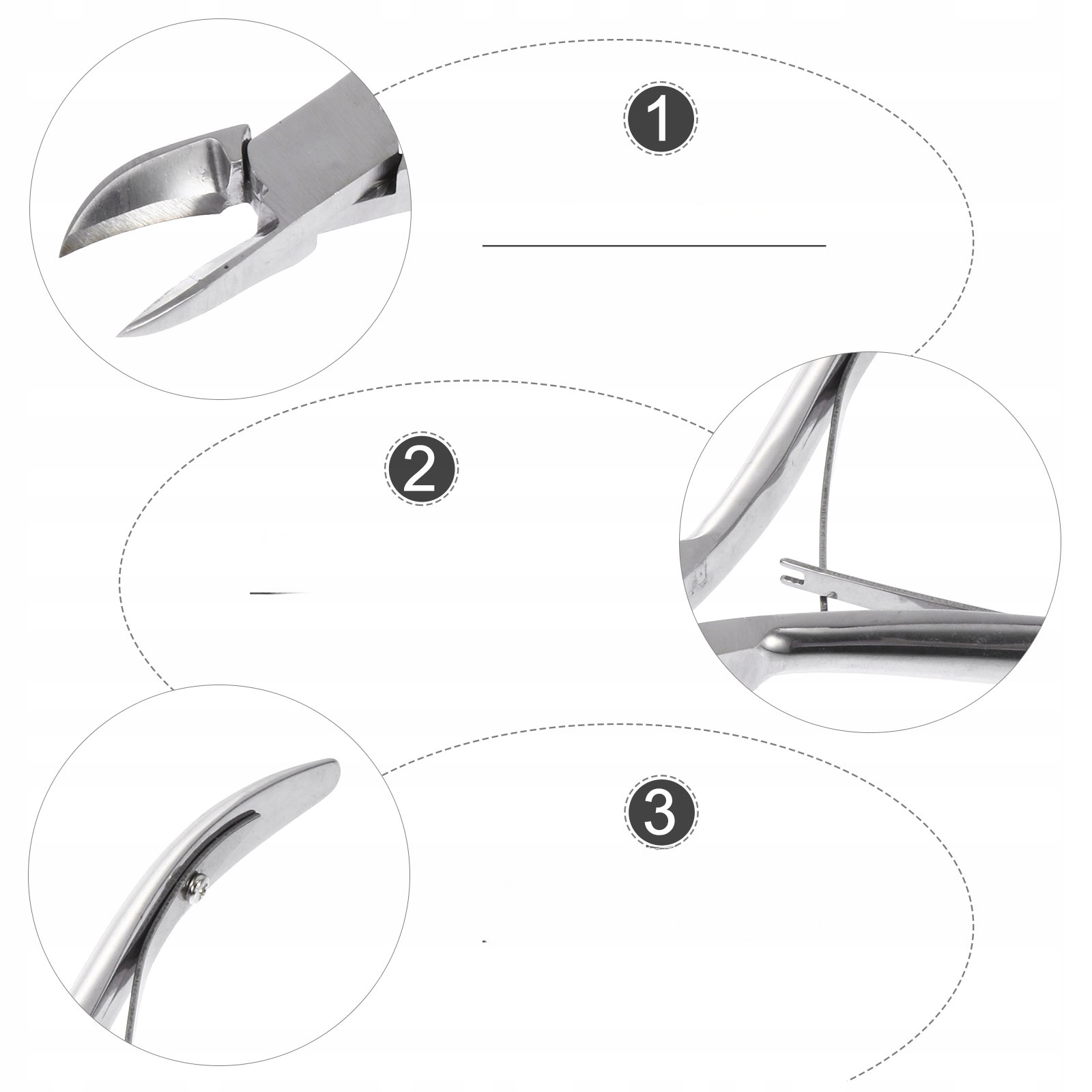 1

2

3