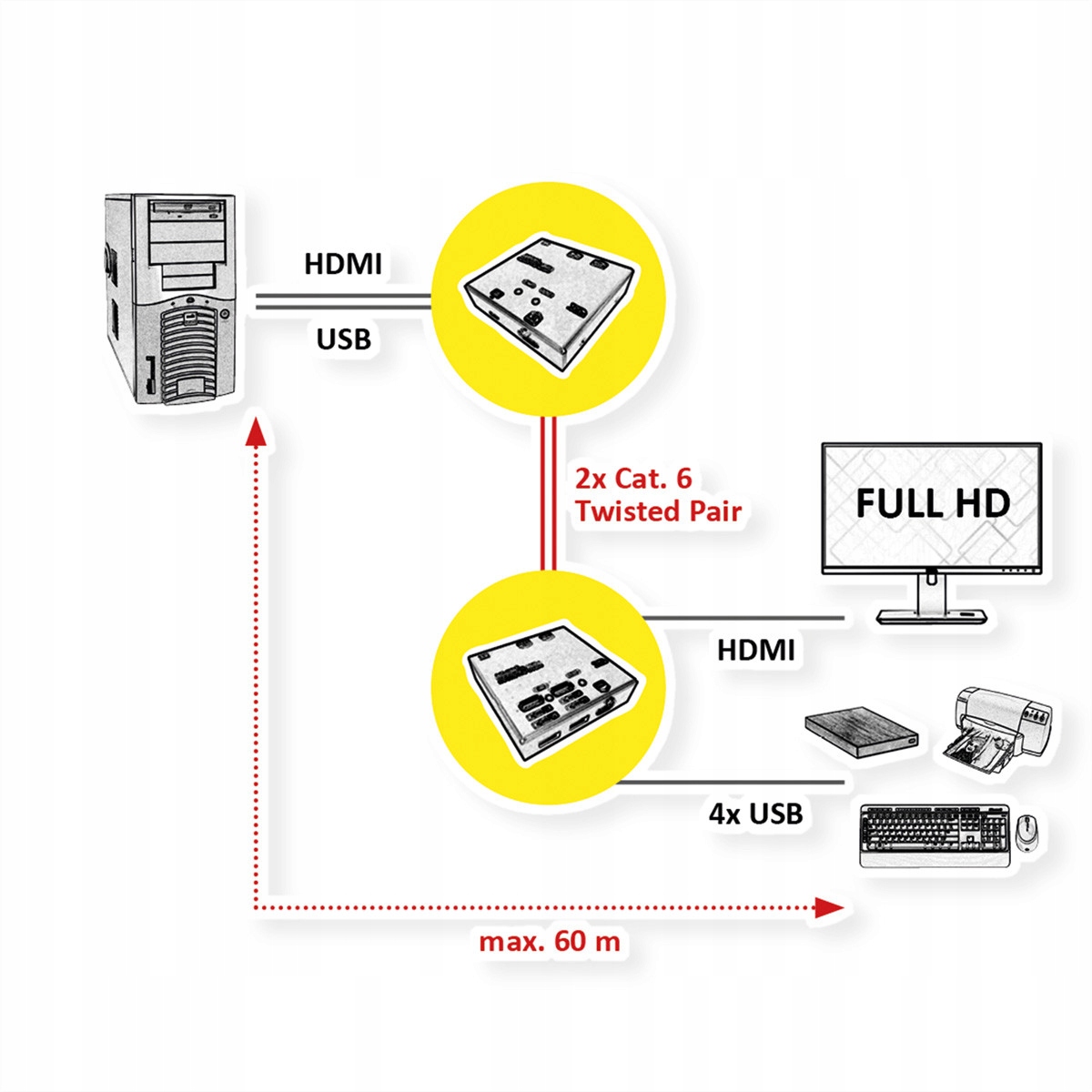 HDMI

USB

2x Cat. 6
Twisted Pair

FULL HD

HDMI

4x USB

max. 60 m