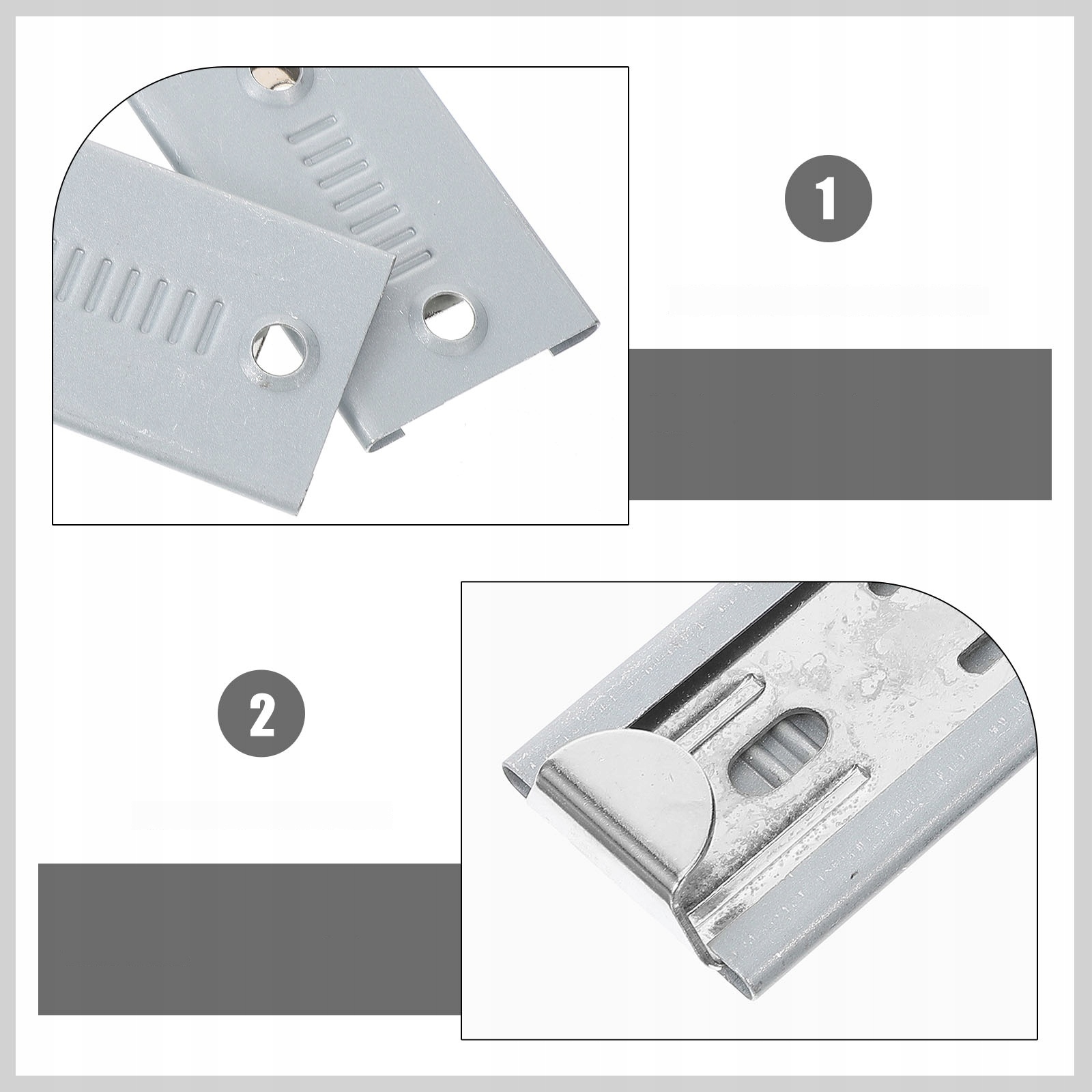 1

2