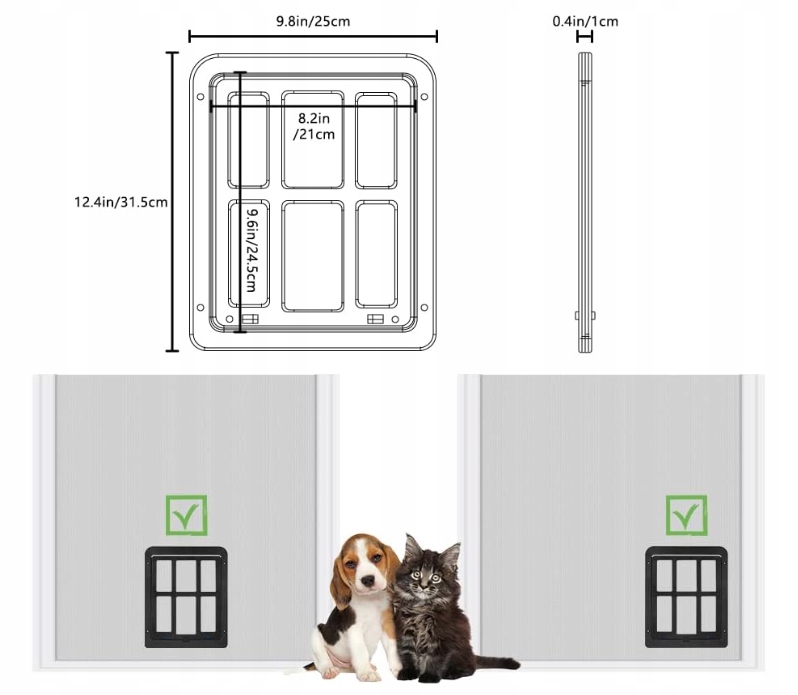 9.8in/25cm

0.4in/1cm

8.2in /21cm

12.4in/31.5cm

9.6in/24.5cm