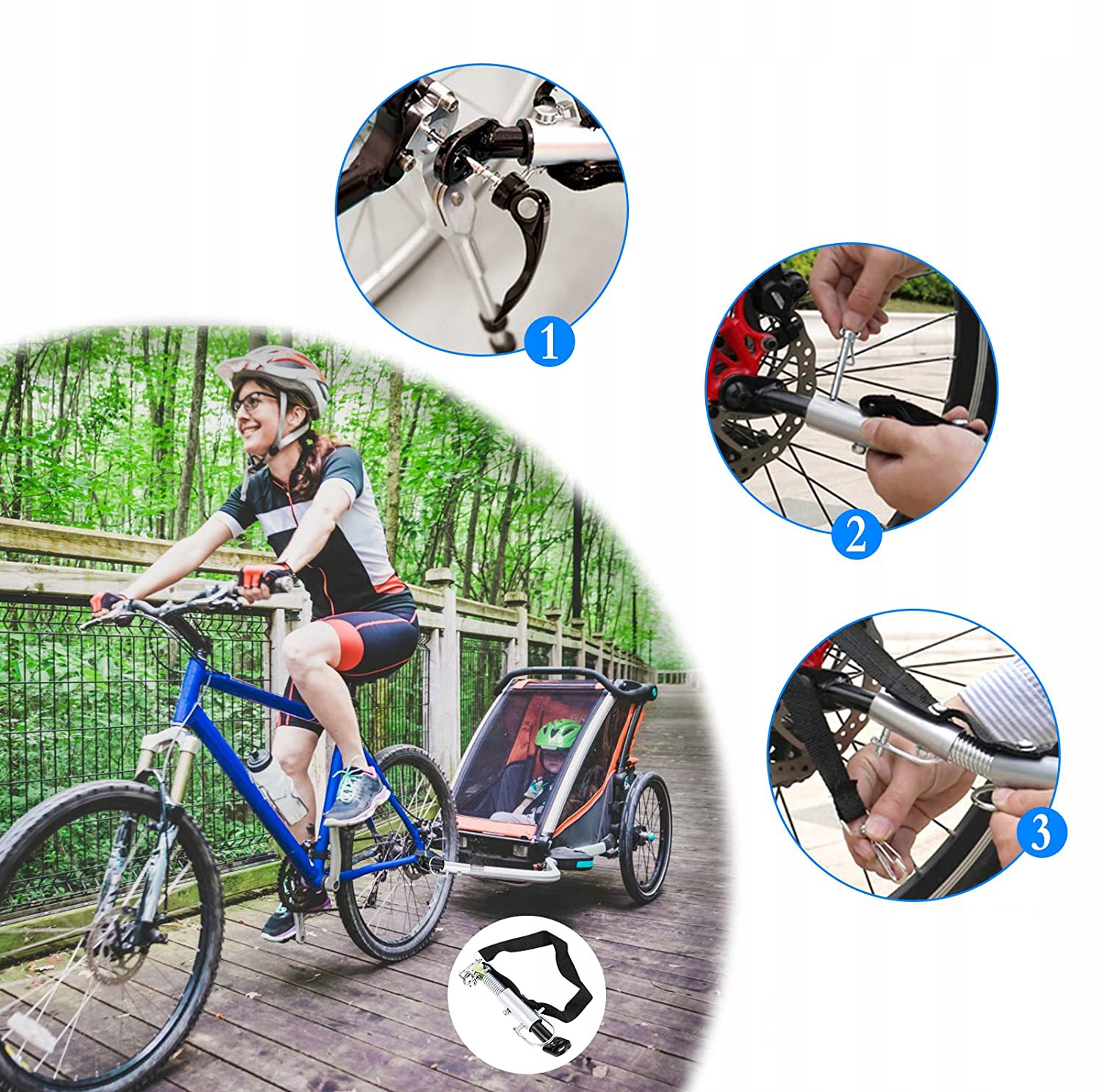 1

2

3