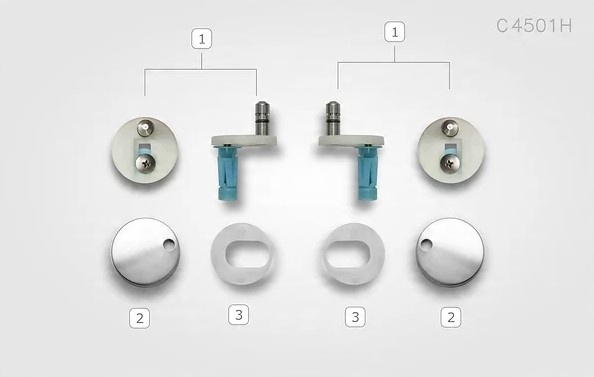 C 4501H

1

1

2

3

3

2