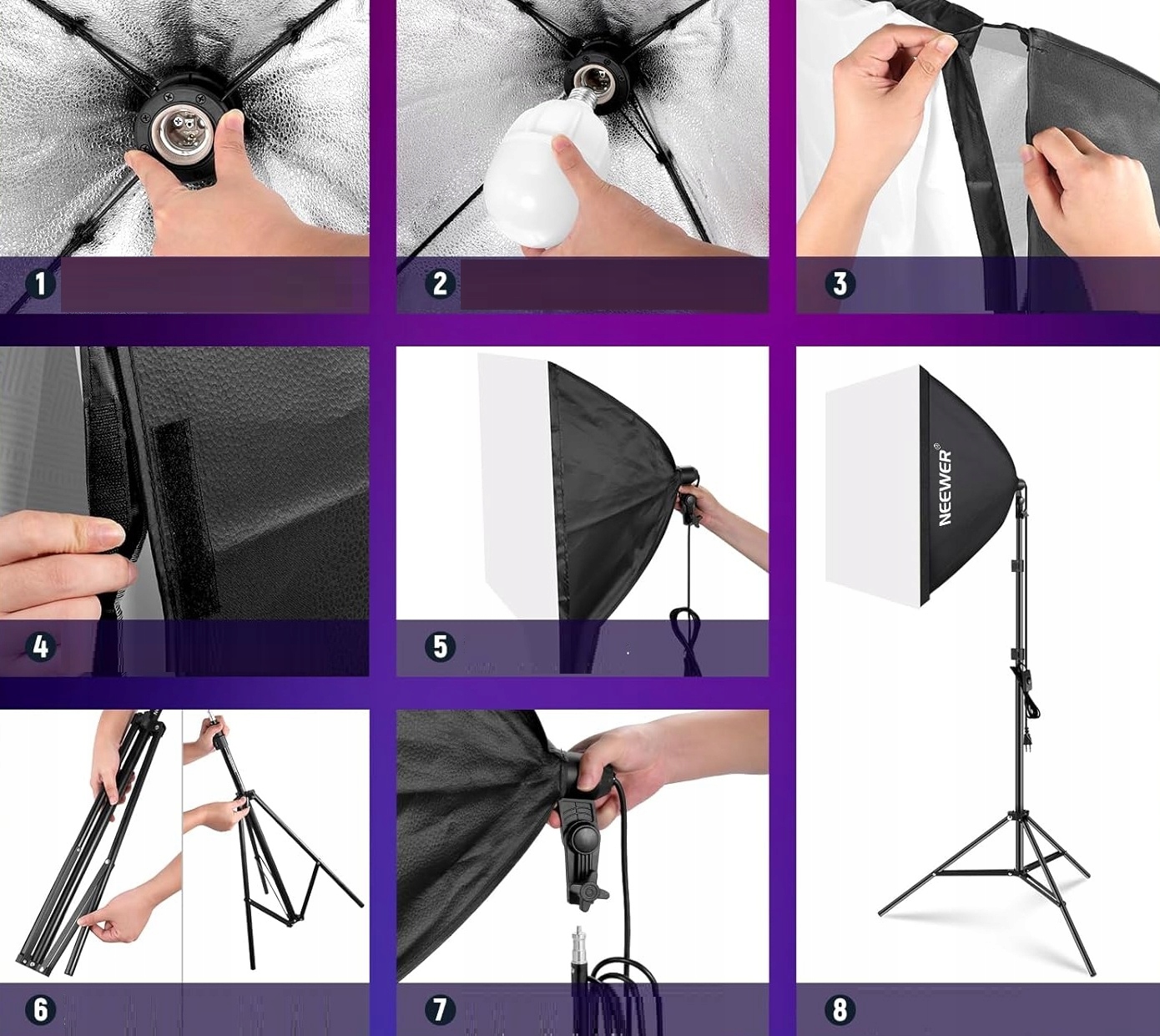 1

2

3

4

5

NEEWER®

6

7

8