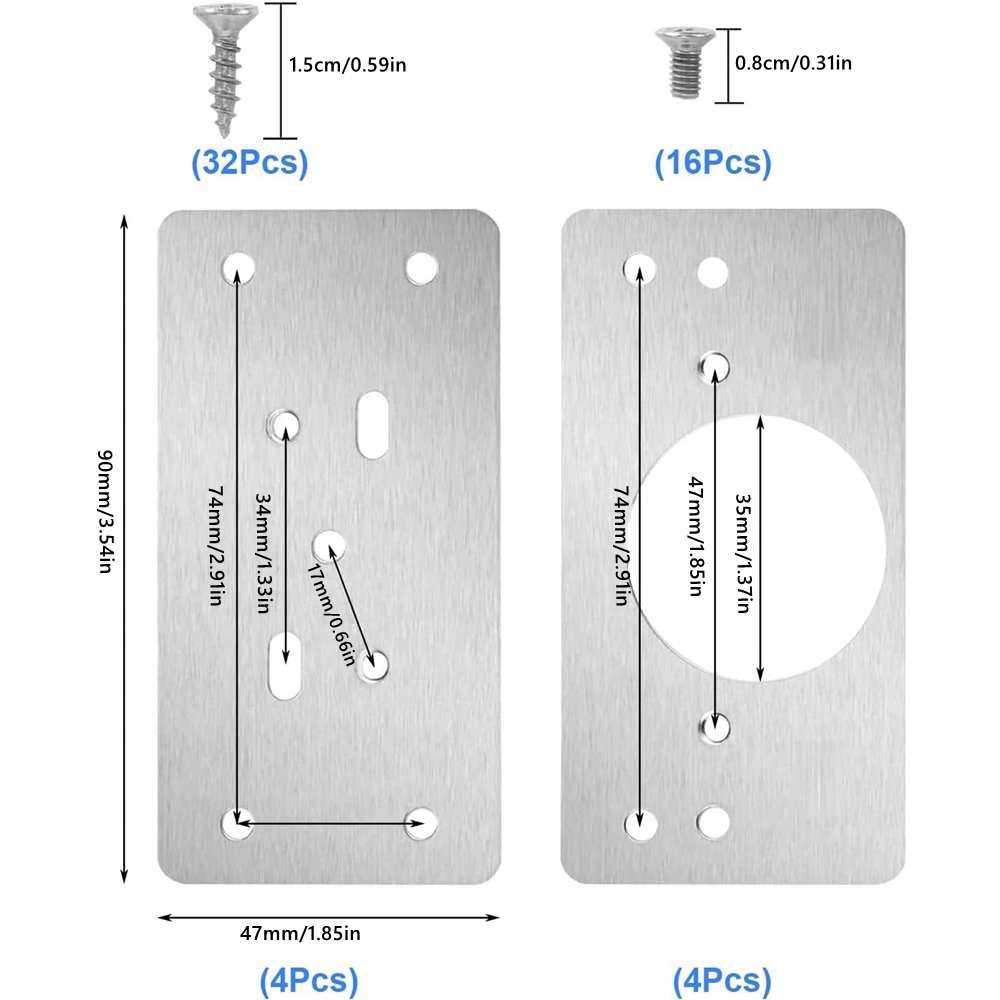 1.5cm/0.59in
(32Pcs)

0.8cm/0.31in
(16Pcs)

90mm/3.54in

74mm/2.91in

34mm/1.33in

17mm/0.66in

47mm/1.85in

(4Pcs)

74mm/2.91in

47mm/1.85in

35mm/1.37in

(4Pcs)