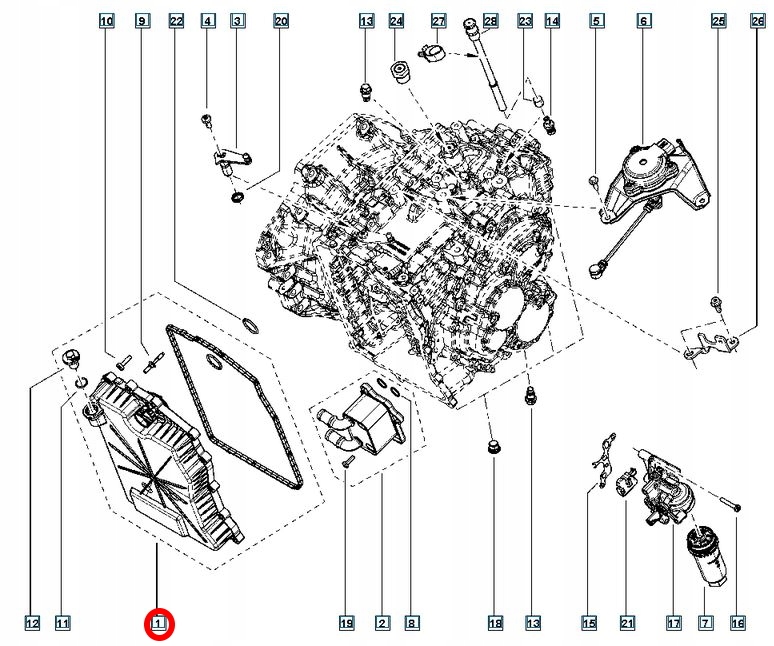 10
9
22
4
3
20
13
24
27
28
23
14
5
6
25
26
12
11
1
19
2
8
18
13
15
21
17
7
16