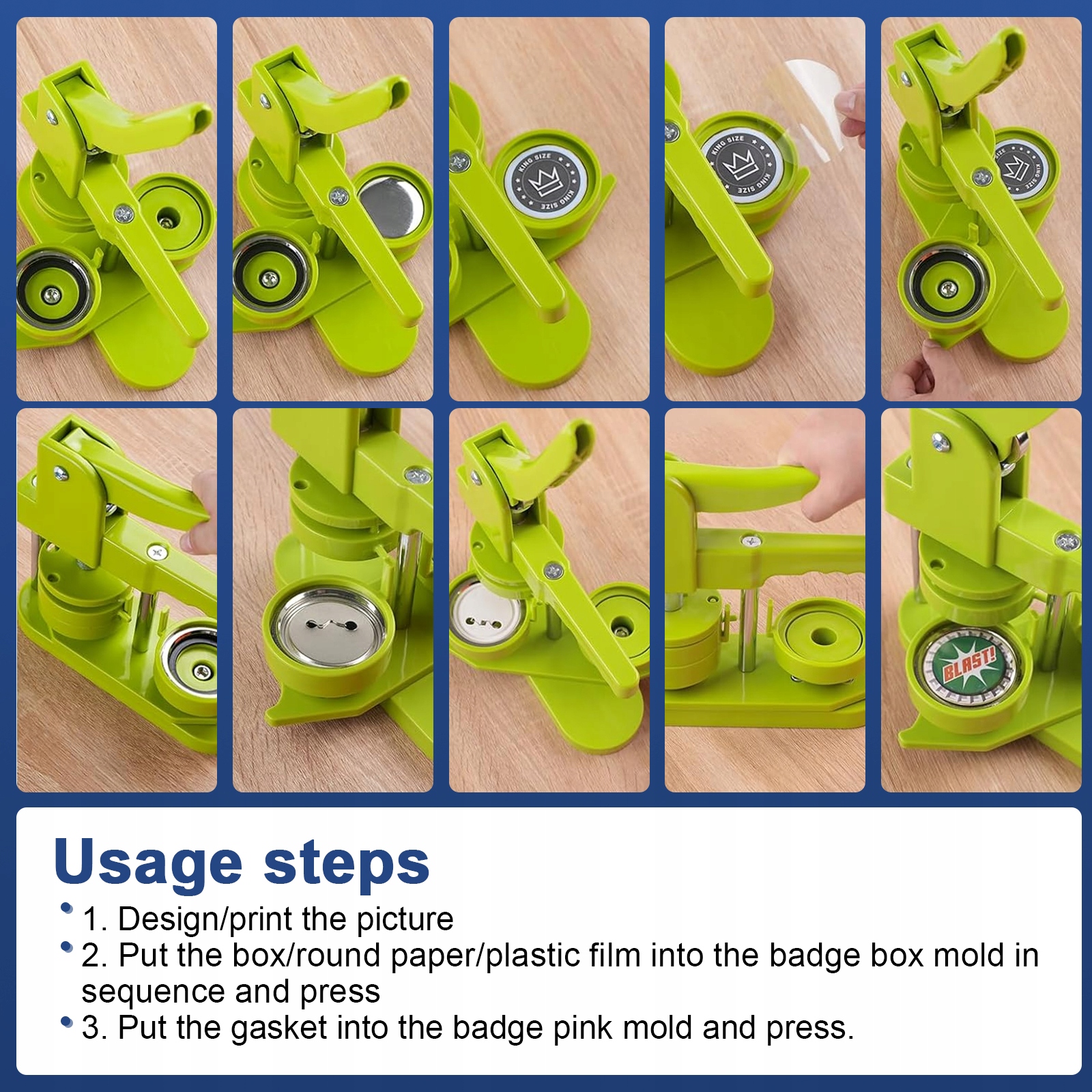 KING SIZE KING SIZE

KING SIZE KING SIZE

KING SIZE

BLAST!

Usage steps

1. Design/print the picture
2. Put the box/round paper/plastic film into the badge box mold in sequence and press
3. Put the gasket into the badge pink mold and press.