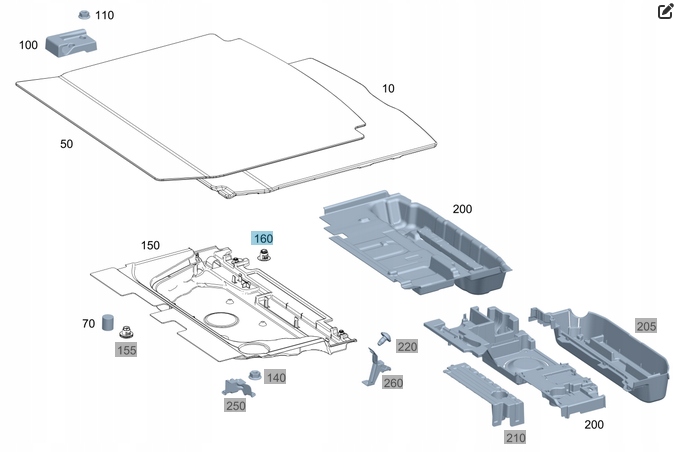 110
100
10
50
200
160
150
70
155
220
205
140
260
250
200
210