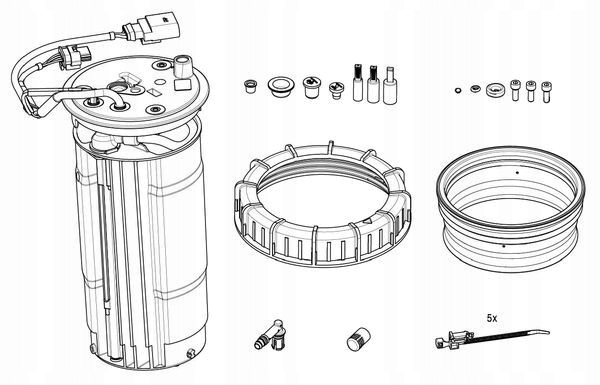 5x