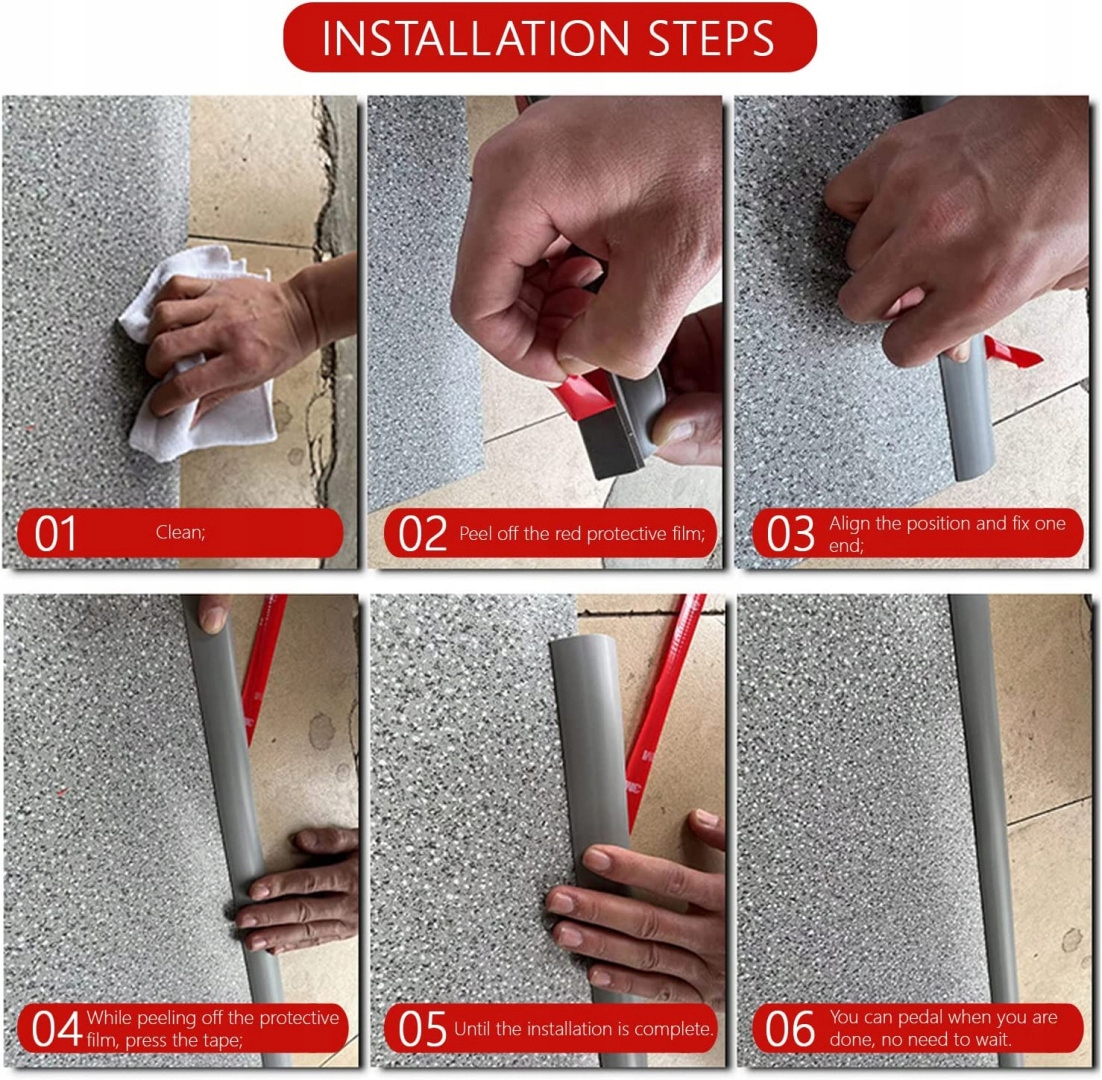 INSTALLATION STEPS

01 Clean;

02 Peel off the red protective film;

03 Align the position and fix one end;

04 While peeling off the protective film, press the tape;

05 Until the installation is complete.

06 You can pedal when you are done, no need to wait.