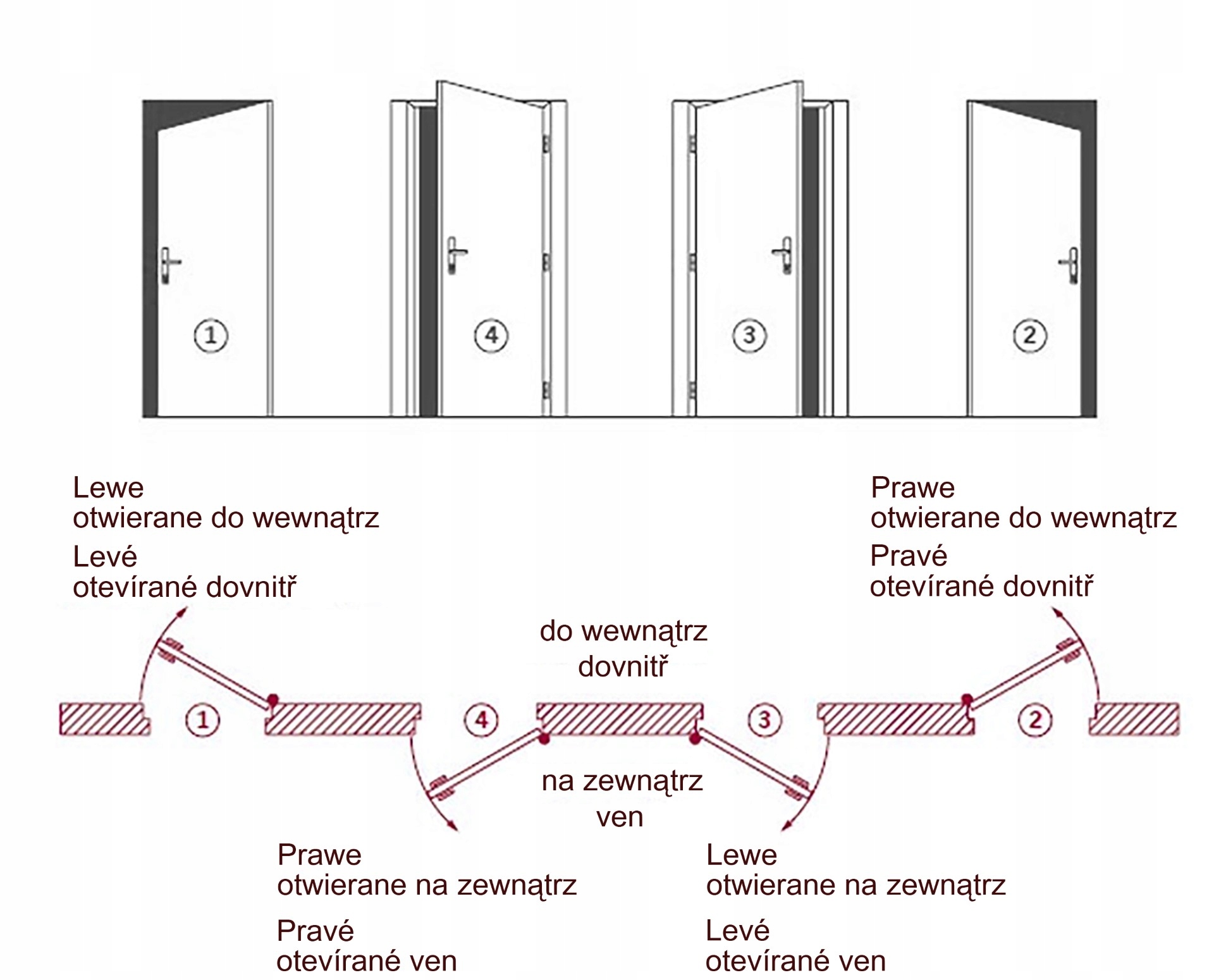 1 4 3 2

Lewe
otwierane do wewnątrz
Levé
otevírané dovnitř

Prawe
otwierane do wewnątrz
Pravé
otevírané dovnitř

do wewnątrz
dovnitř

1 4 3 2

na zewnątrz
ven

Prawe
otwierane na zewnątrz
Pravé
otevírané ven

Lewe
otwierane na zewnątrz
Levé
otevírané ven