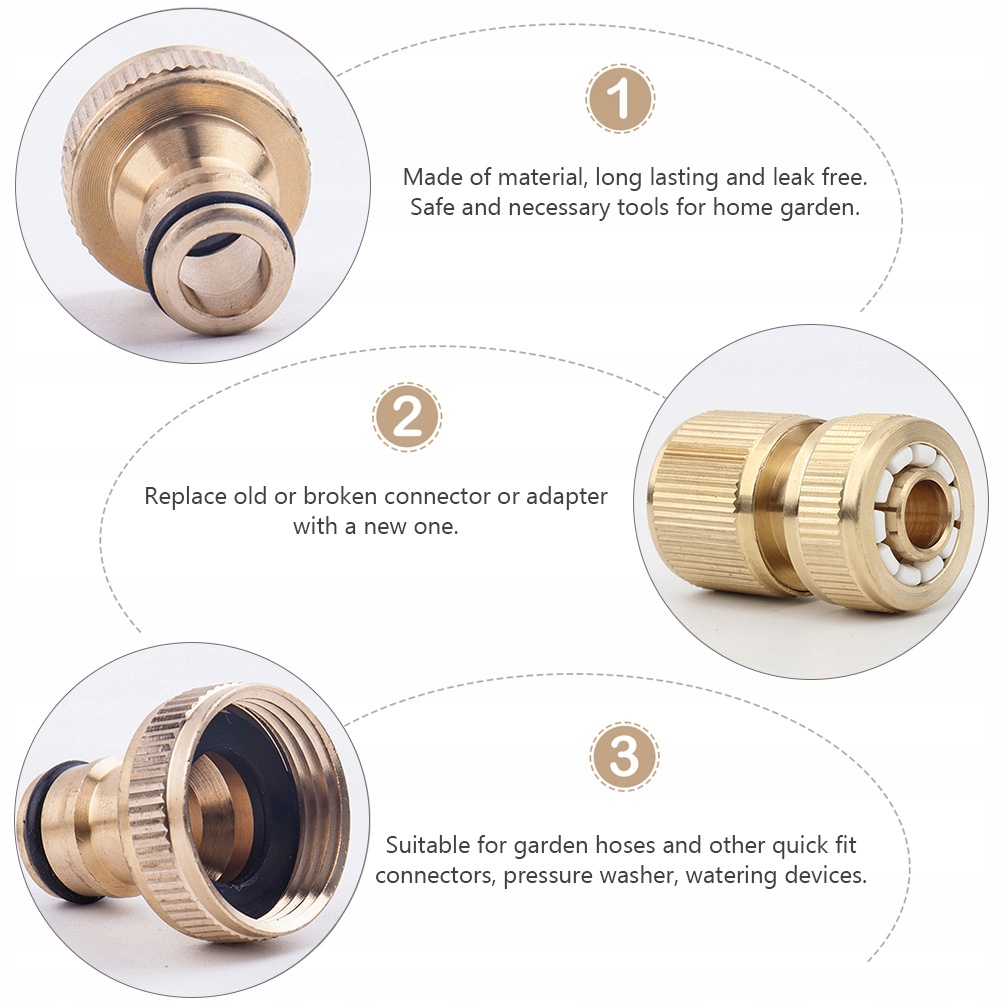 1

Made of material, long lasting and leak free. Safe and necessary tools for home garden.

2

Replace old or broken connector or adapter with a new one.

3

Suitable for garden hoses and other quick fit connectors, pressure washer, watering devices.