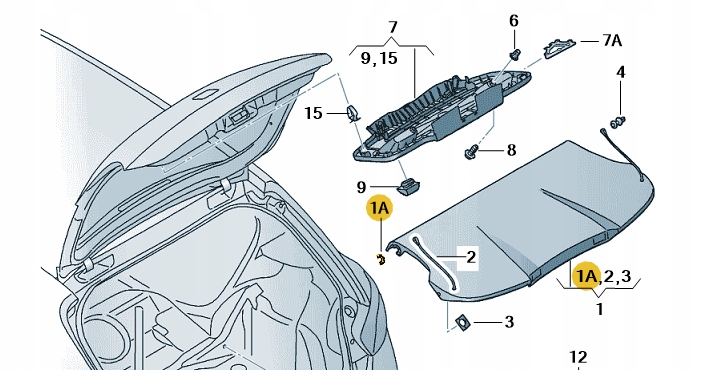 7
9,15
6
7A
4
15
8
9
1A
2
1A,2,3
1
3
12