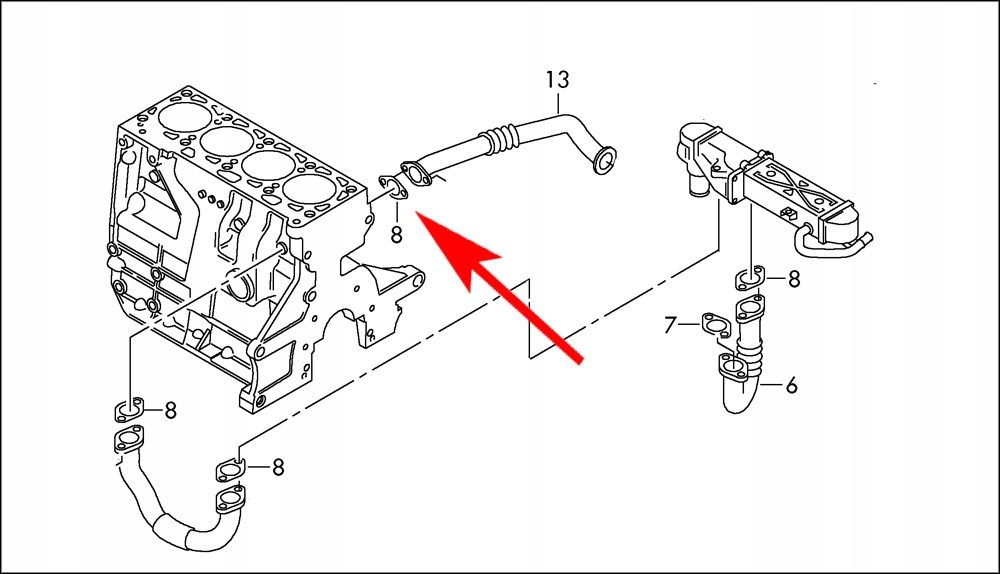 13
8
8
7
6
8
8