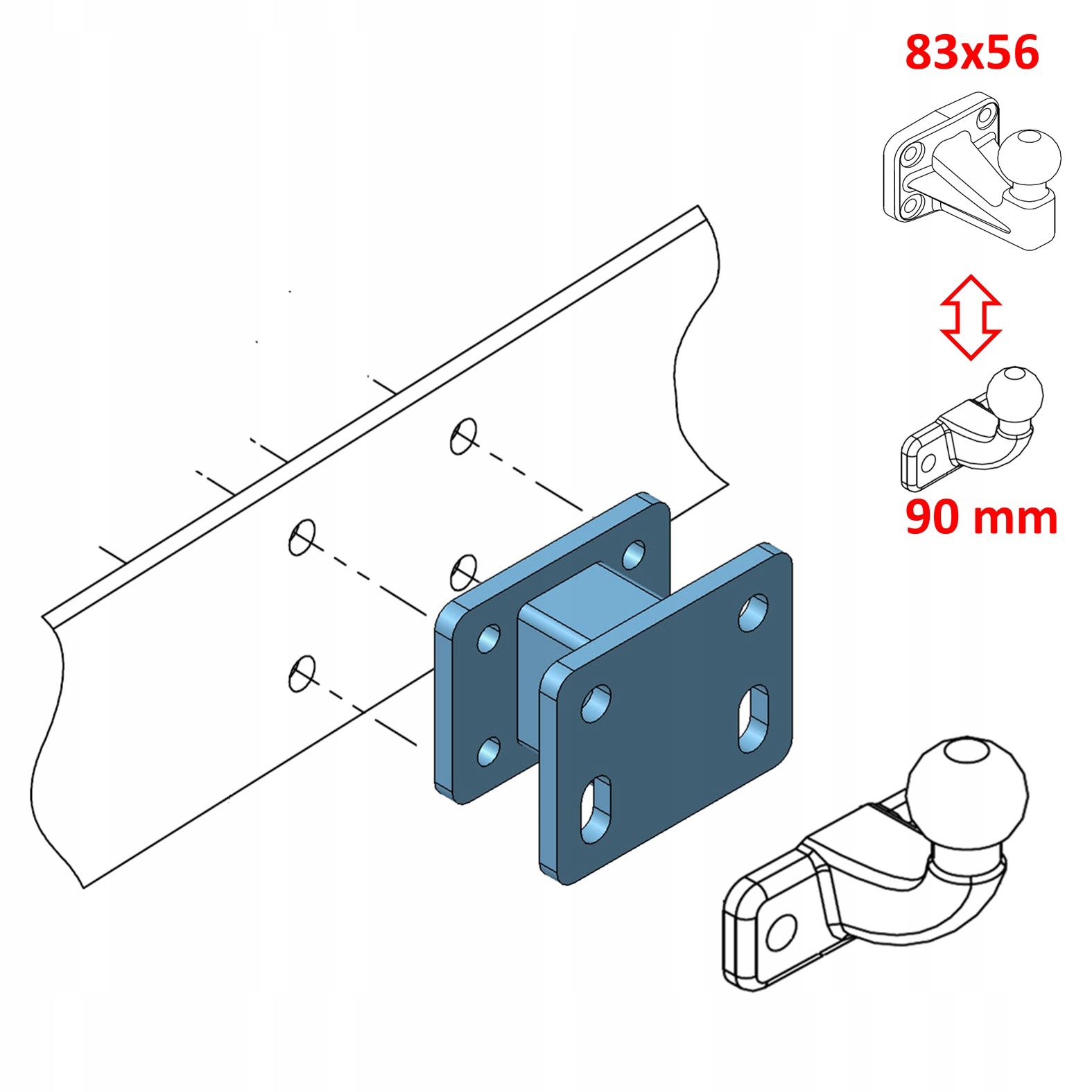 83x56

90 mm