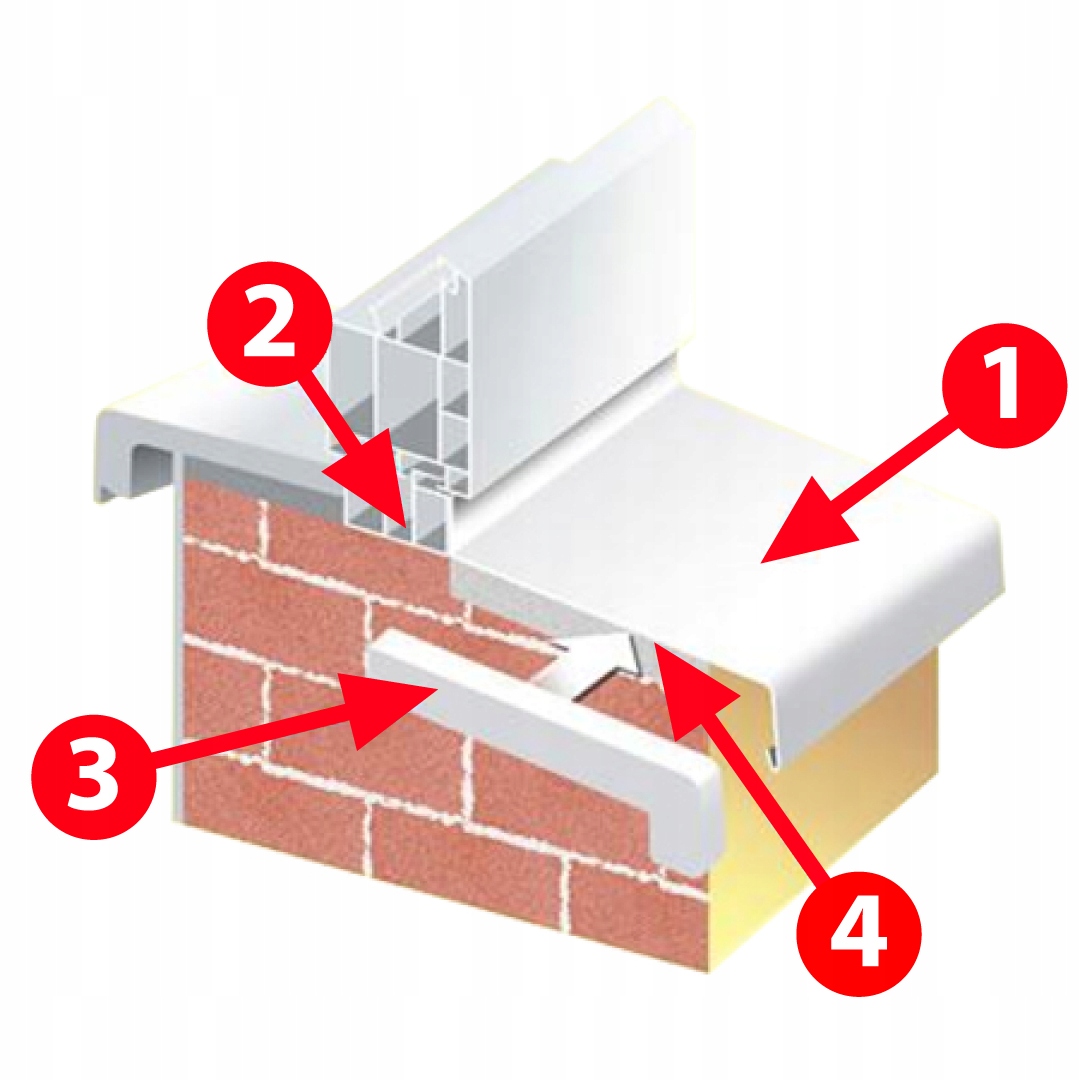 2
1
3
4