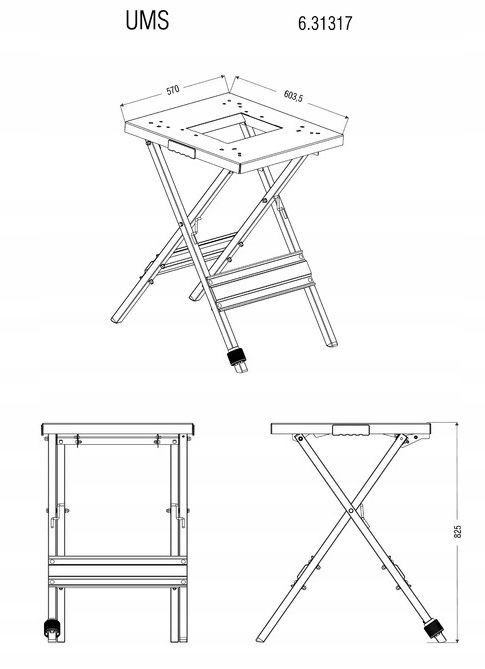 UMS

6.31317

570

603,5

825