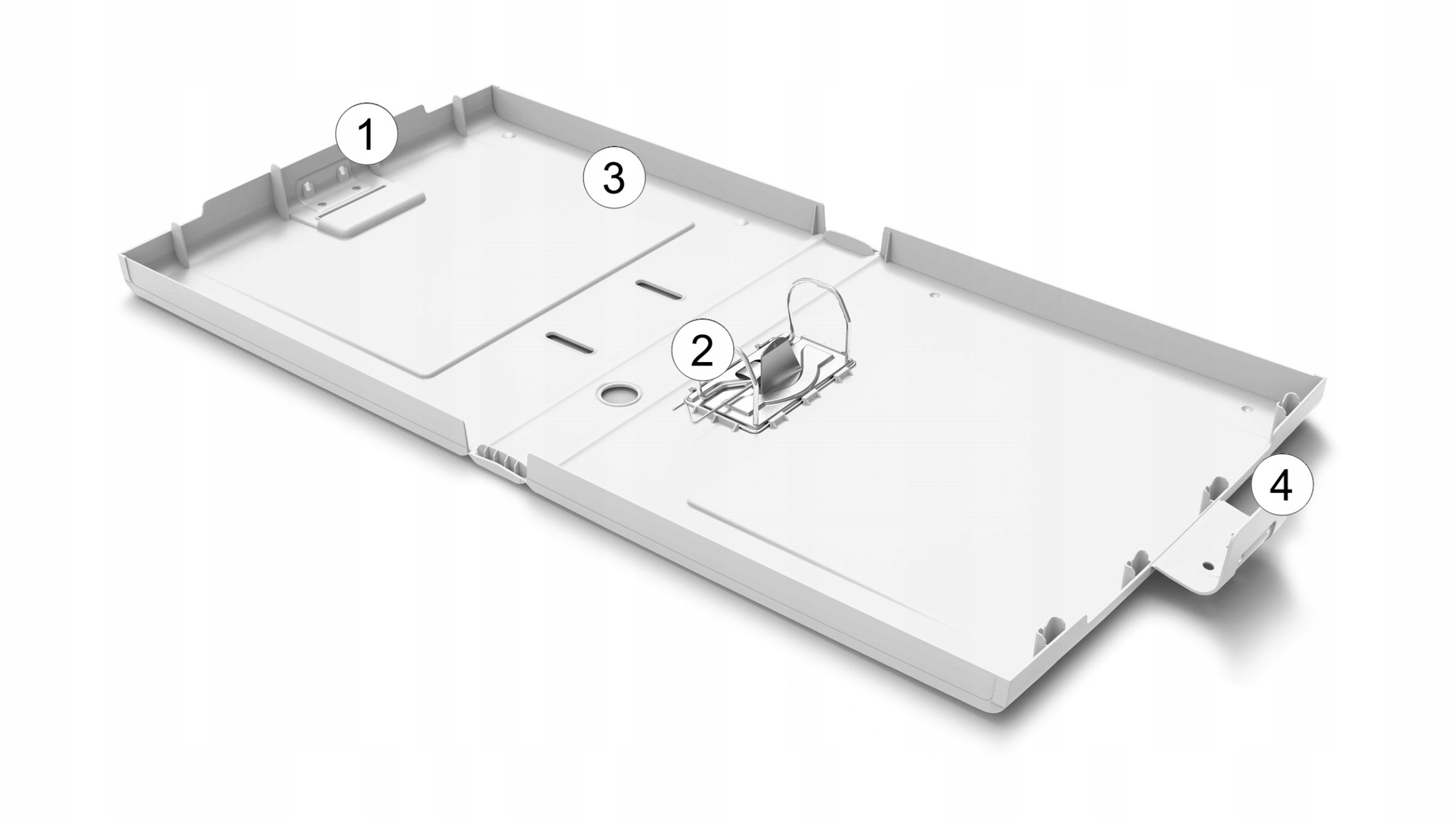 1
3
2
4