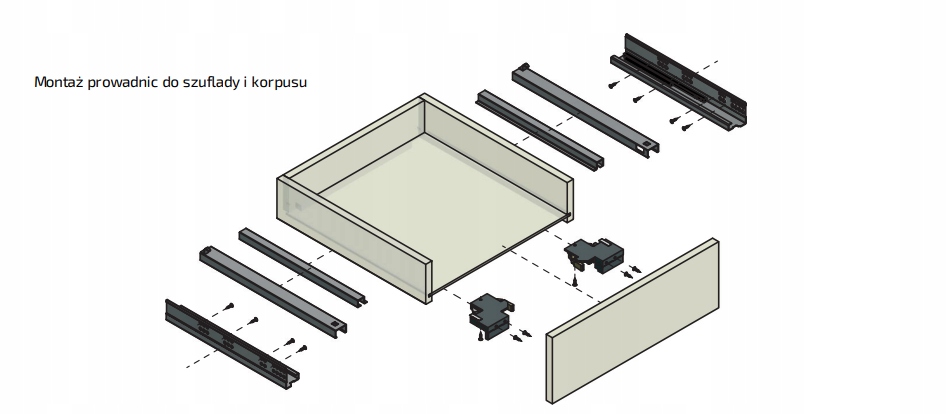 Montaż prowadnic do szuflady i korpusu