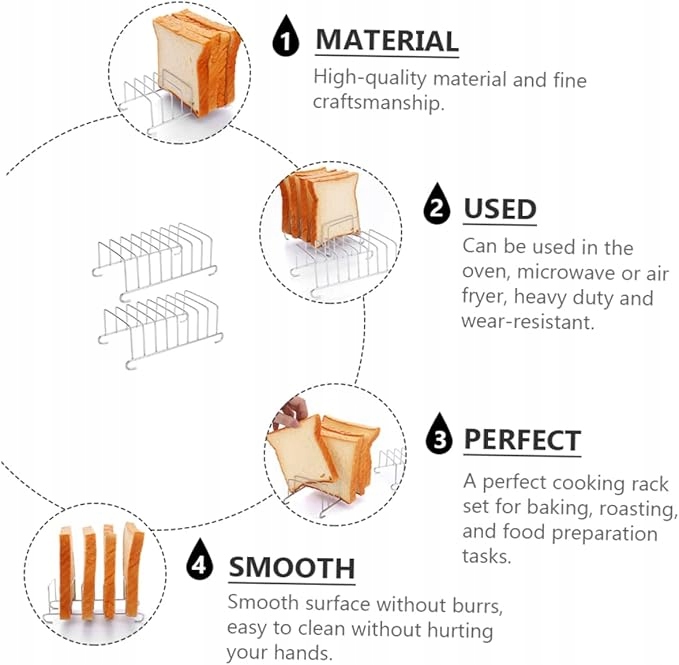 1 MATERIAL

High-quality material and fine craftsmanship.

2 USED

Can be used in the oven, microwave or air fryer, heavy duty and wear-resistant.

3 PERFECT

A perfect cooking rack set for baking, roasting, and food preparation tasks.

4 SMOOTH

Smooth surface without burrs, easy to clean without hurting your hands.