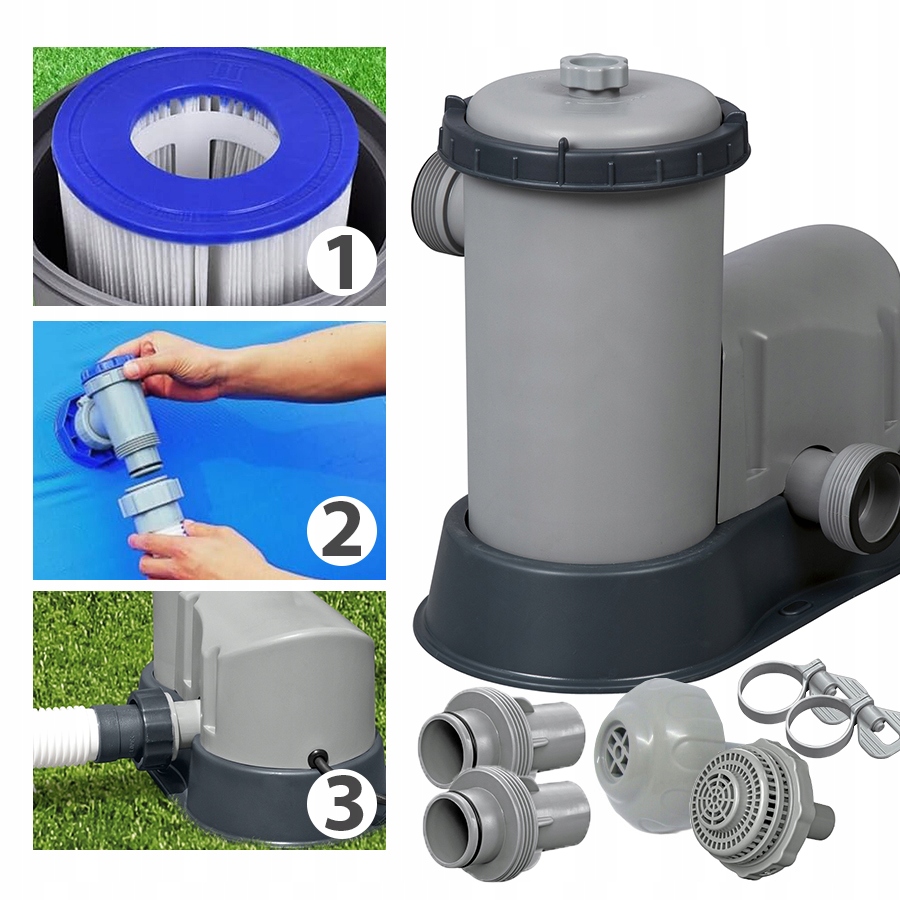 1

2

3