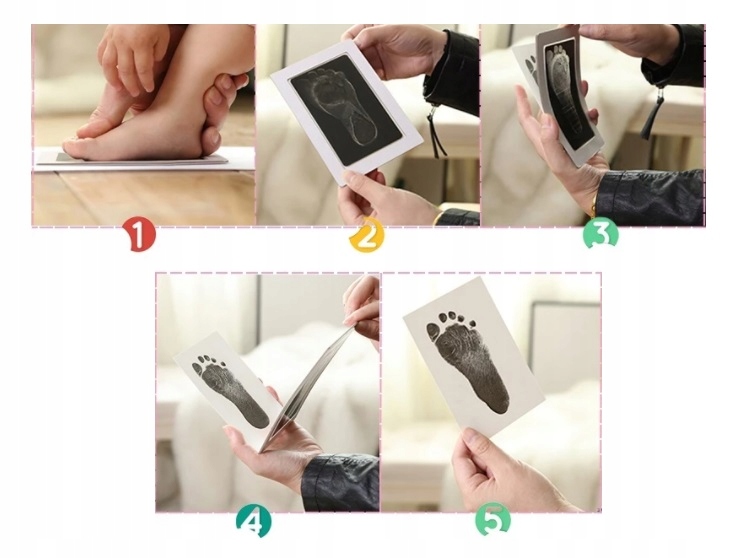 1
2
3
4
5