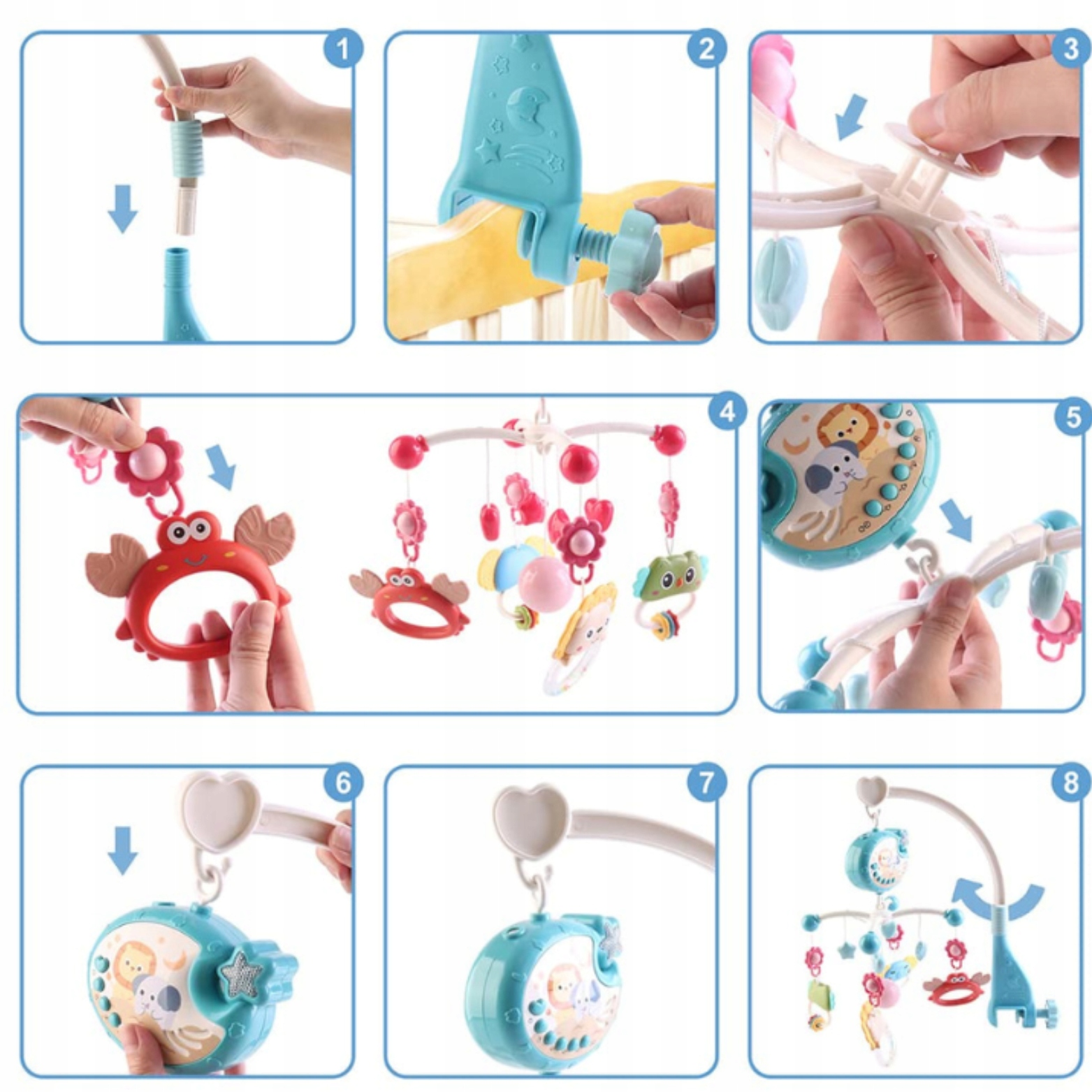 1
2
3
4
5
6
7
8