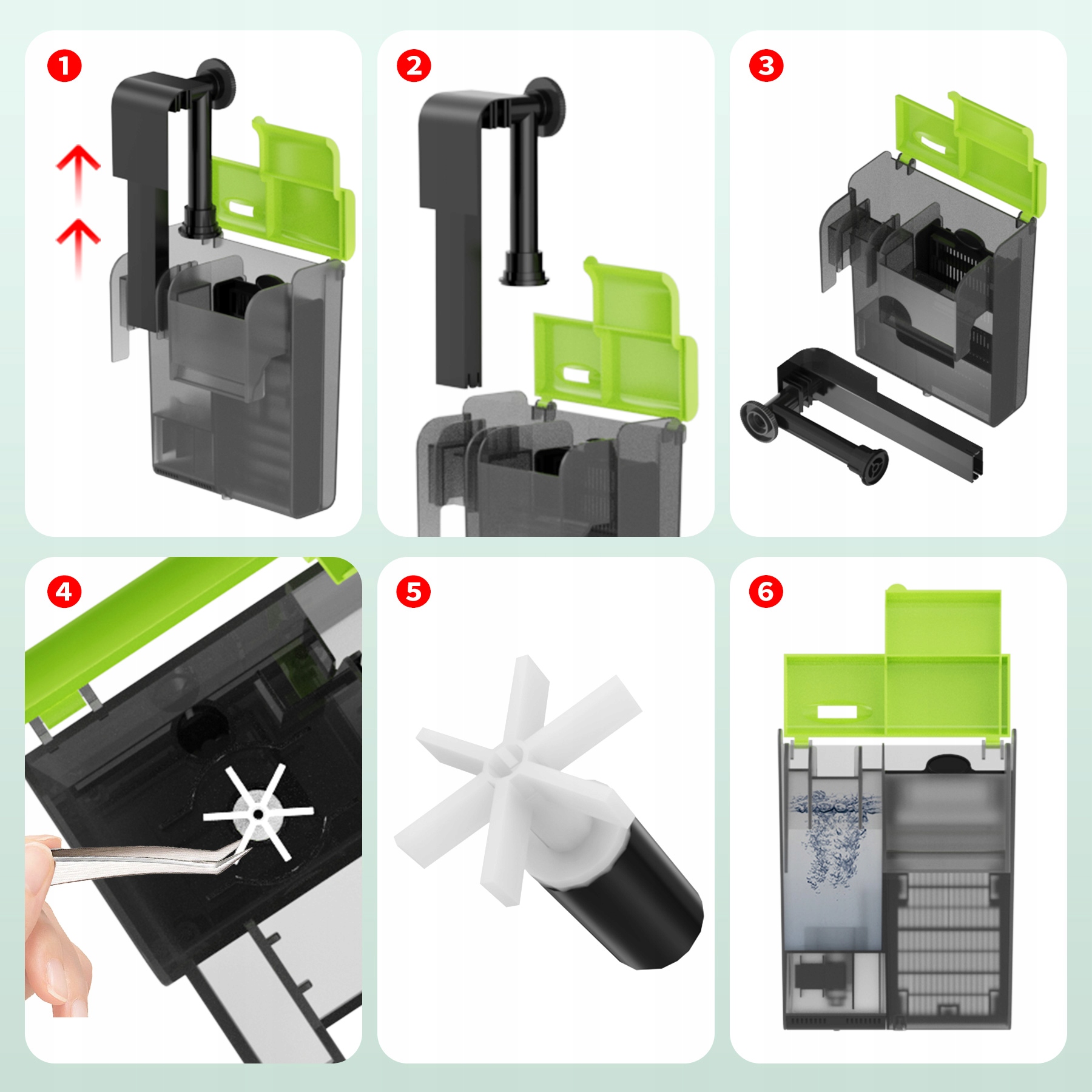 1

2

3

4

5

6