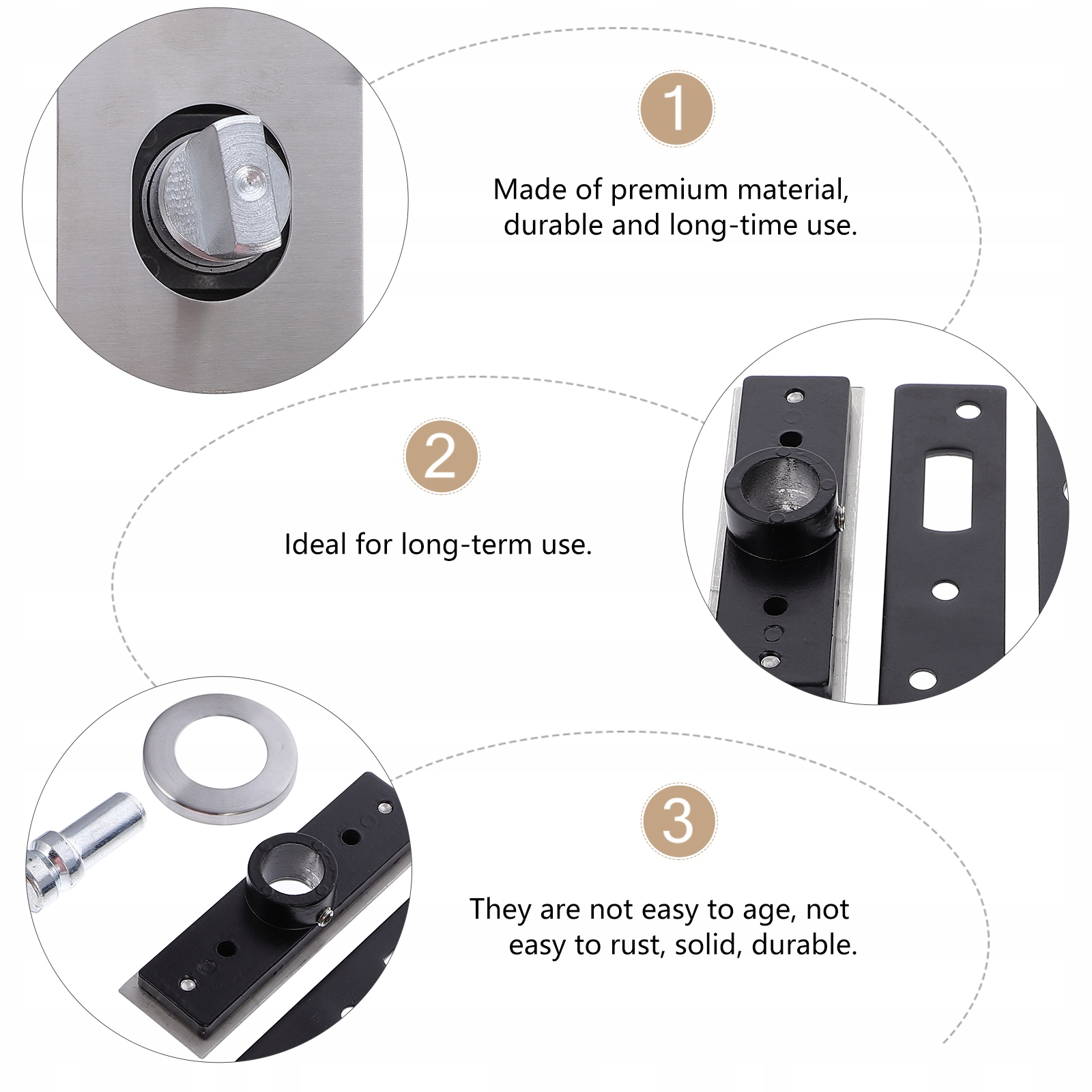 1

Made of premium material, durable and long-time use.

2

Ideal for long-term use.

3

They are not easy to age, not easy to rust, solid, durable.